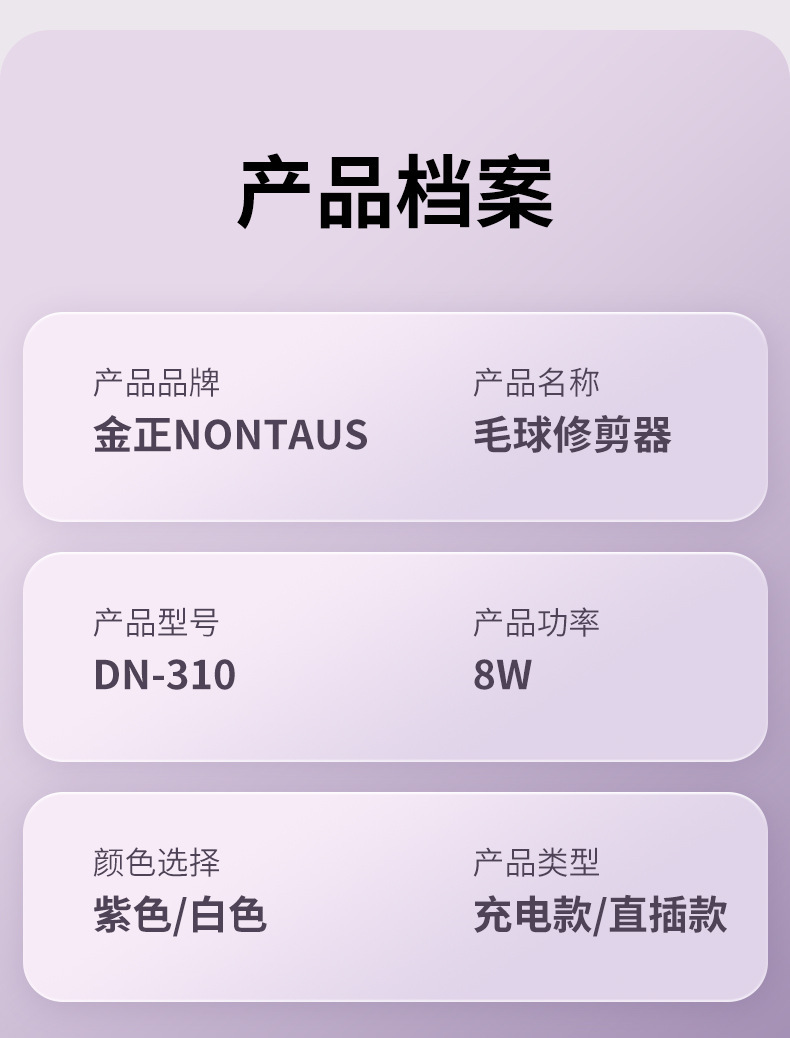 产品档案

产品品牌
金正NONTAUS

产品名称
毛球修剪器

产品型号
DN-310

产品功率
8W

颜色选择
紫色/白色

产品类型
充电款/直插款