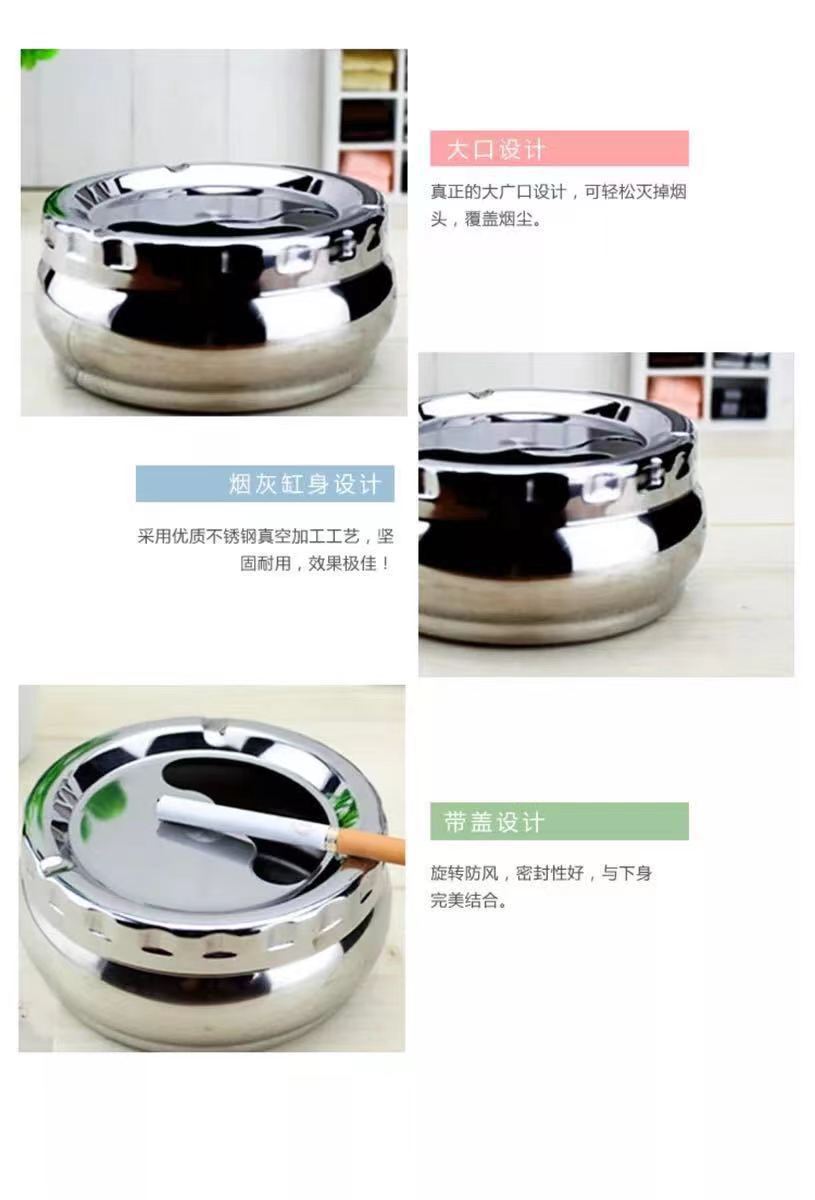 大口设计

真正的大广口设计，可轻松灭掉烟头，覆盖烟尘。

烟灰缸身设计

采用优质不锈钢真空加工工艺，坚固耐用，效果极佳！

带盖设计

旋转防风，密封性好，与下身完美结合。