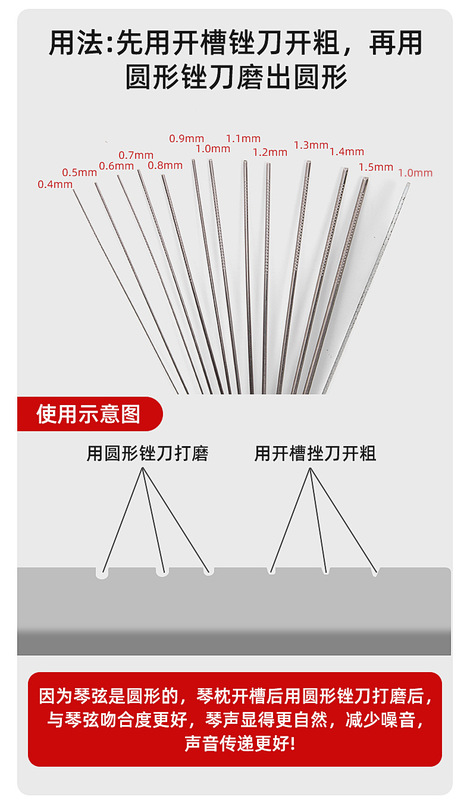 用法:先用开槽锉刀开粗，再用圆形锉刀磨出圆形

0.4mm 0.5mm 0.6mm 0.7mm 0.8mm 0.9mm 1.0mm 1.1mm 1.2mm 1.3mm 1.4mm 1.5mm 1.0mm

使用示意图

用圆形锉刀打磨

用开槽挫刀开粗

因为琴弦是圆形的，琴枕开槽后用圆形锉刀打磨后，与琴弦吻合度更好，琴声显得更自然，减少噪音，声音传递更好!