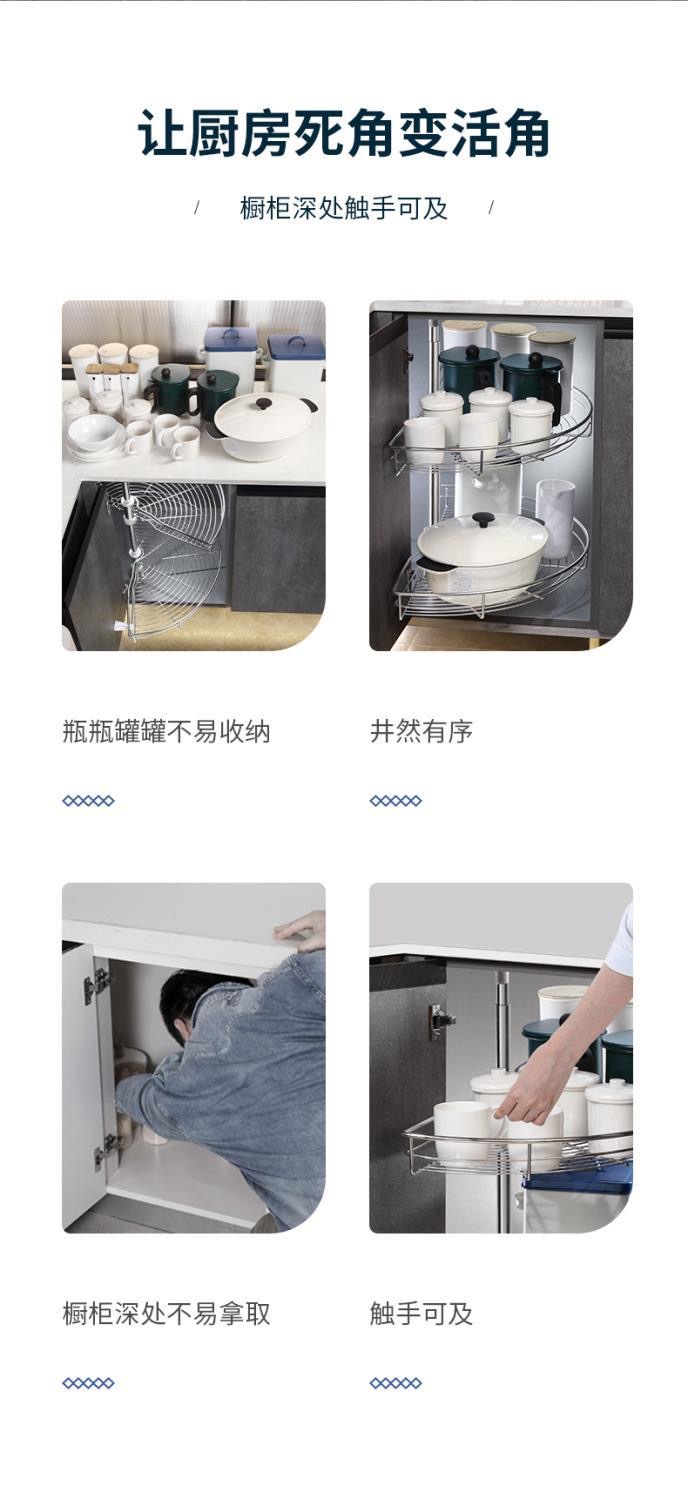 让厨房死角变活角

/ 橱柜深处触手可及 /

瓶瓶罐罐不易收纳

井然有序

橱柜深处不易拿取

触手可及