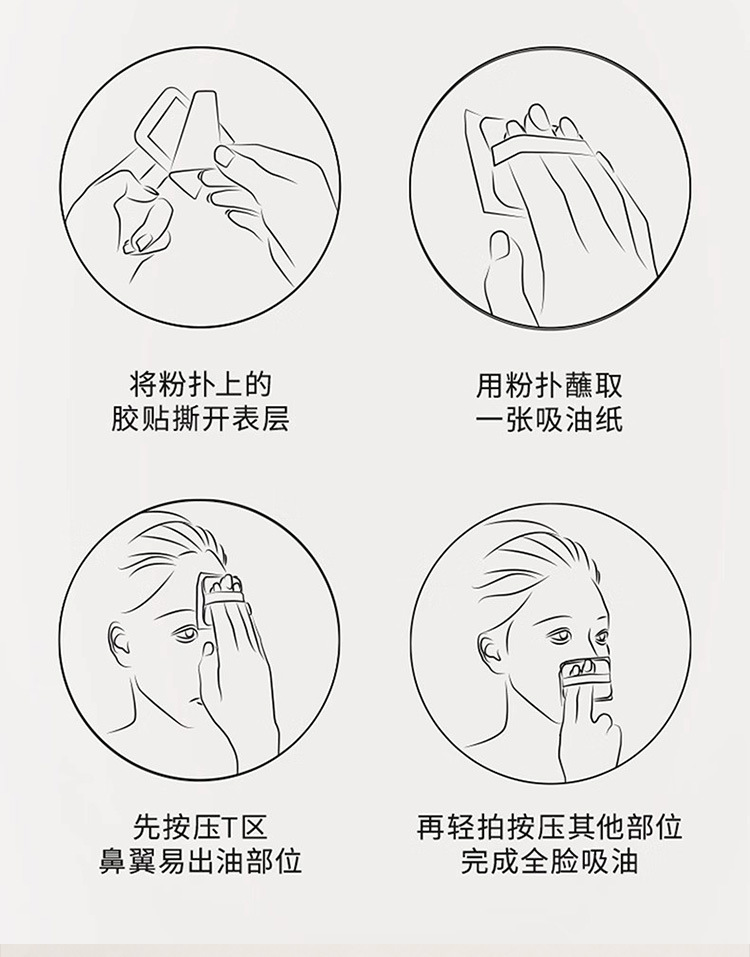 将粉扑上的
胶贴撕开表层

用粉扑蘸取
一张吸油纸

先按压T区
鼻翼易出油部位

再轻拍按压其他部位
完成全脸吸油