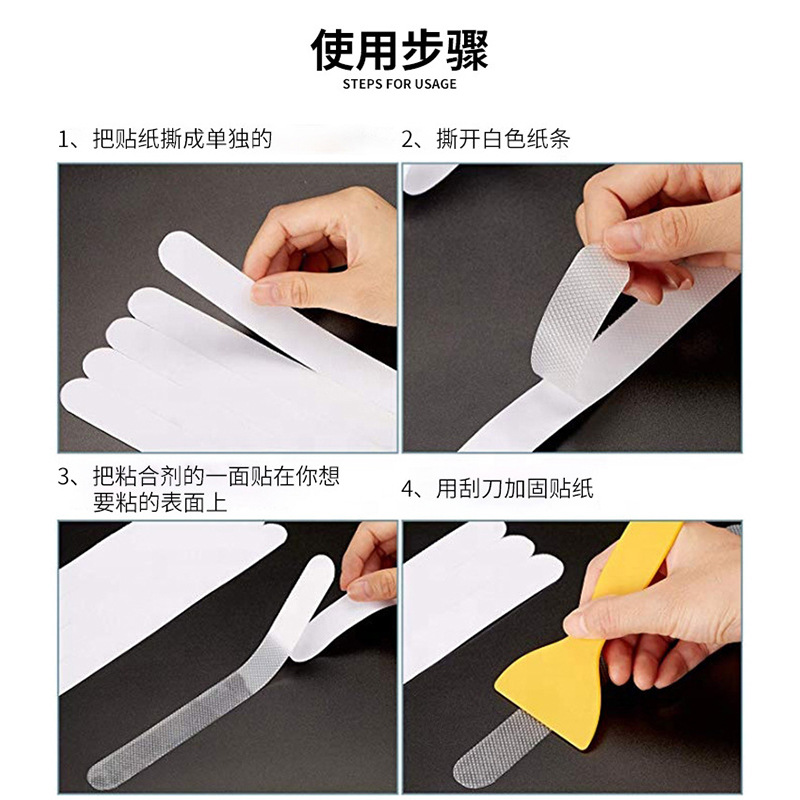 使用步骤
STEPS FOR USAGE

1、把贴纸撕成单独的

2、撕开白色纸条

3、把粘合剂的一面贴在你想要粘的表面上

4、用刮刀加固贴纸