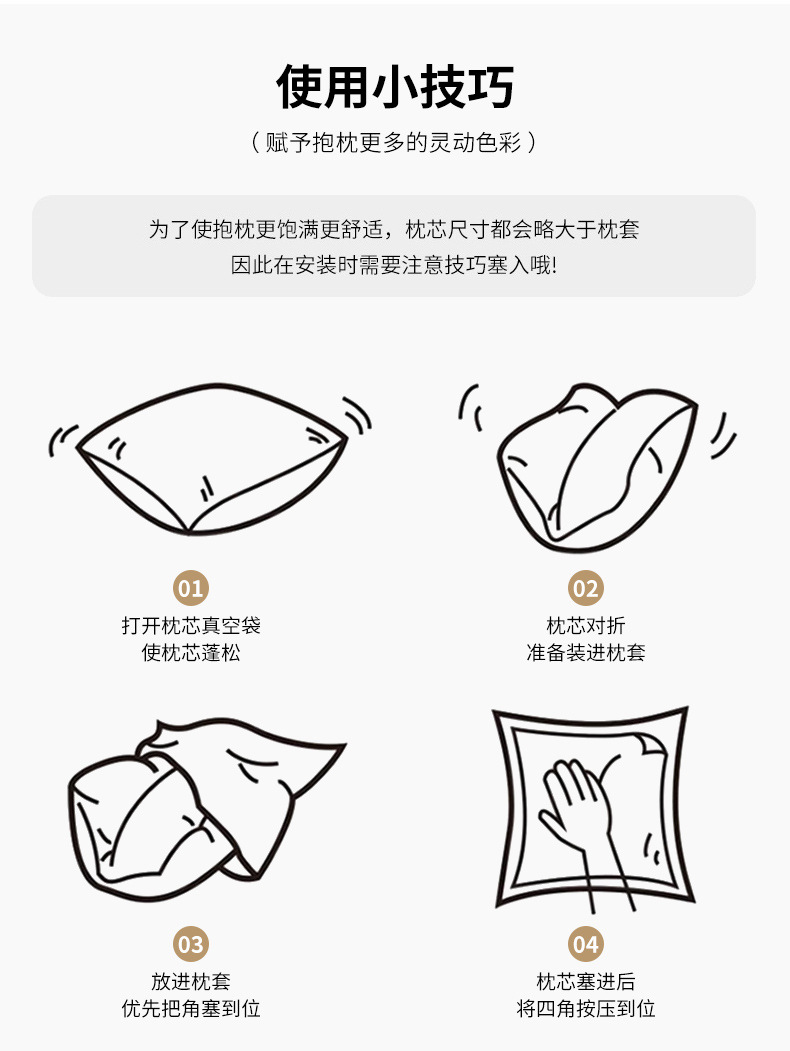 使用小技巧

（赋予抱枕更多的灵动色彩）

为了使抱枕更饱满更舒适，枕芯尺寸都会略大于枕套
因此在安装时需要注意技巧塞入哦!

01
打开枕芯真空袋
使枕芯蓬松

02
枕芯对折
准备装进枕套

03
放进枕套
优先把角塞到位

04
枕芯塞进后
将四角按压到位