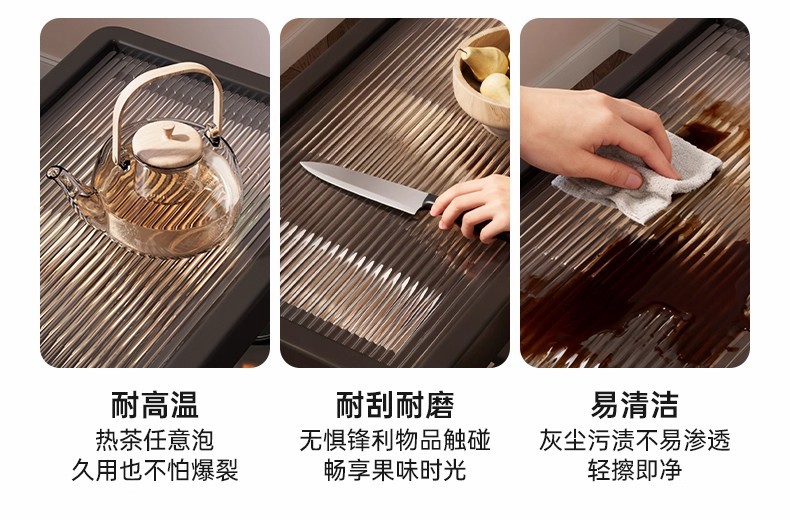 耐高温
热茶任意泡
久用也不怕爆裂

耐刮耐磨
无惧锋利物品触碰
畅享果味时光

易清洁
灰尘污渍不易渗透
轻擦即净