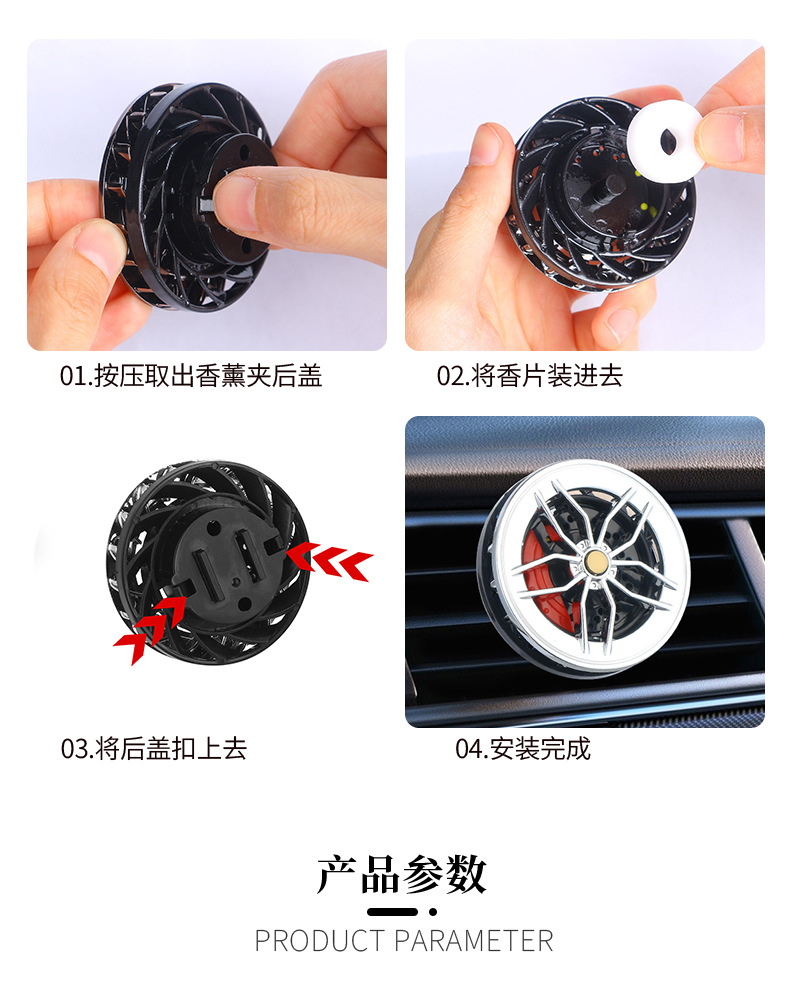 01.按压取出香薰夹后盖

02.将香片装进去

03.将后盖扣上去

04.安装完成

产品参数

PRODUCT PARAMETER