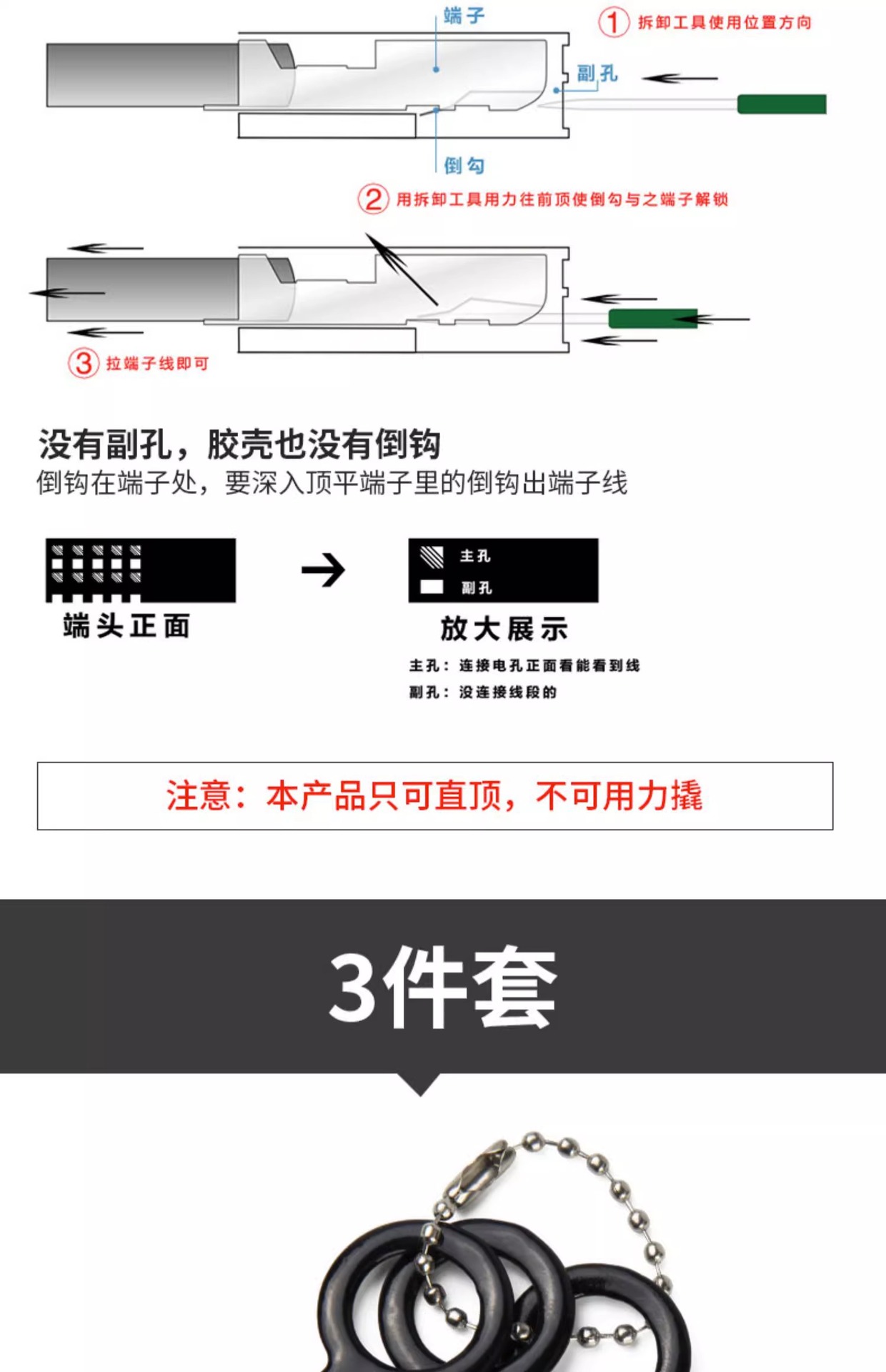 端子

① 拆卸工具使用位置方向

副孔

倒勾

② 用拆卸工具用力往前顶使倒勾与之端子解锁

③ 拉端子线即可

没有副孔，胶壳也没有倒钩
倒钩在端子处，要深入顶平端子里的倒钩出端子线

端头正面

主孔
副孔

放大展示

主孔：连接电孔正面看能看到线
副孔：没连接线段的

注意：本产品只可直顶，不可用力撬

3件套