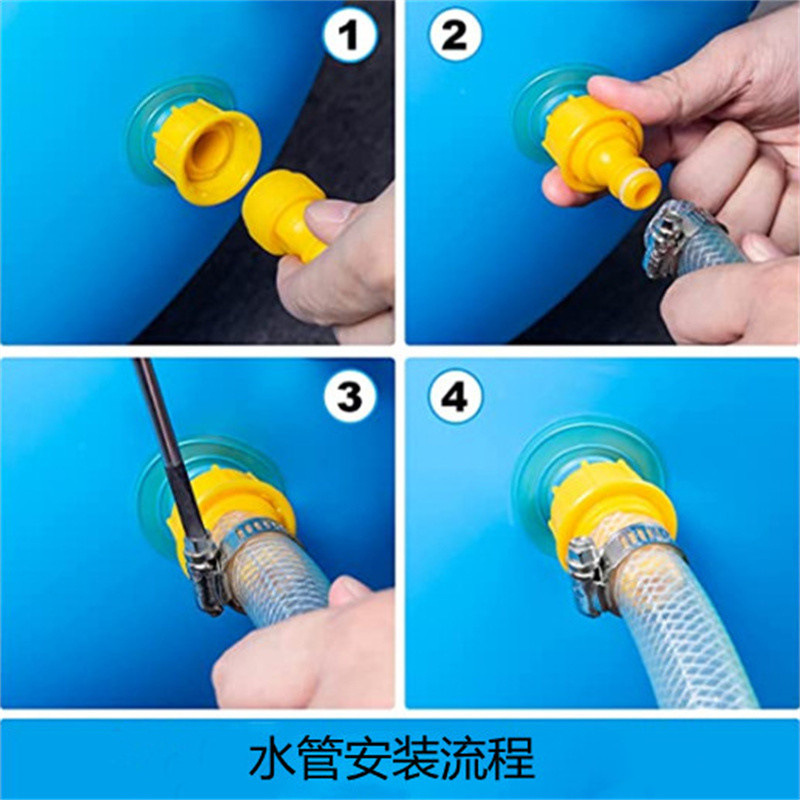 1

2

3

4

水管安装流程