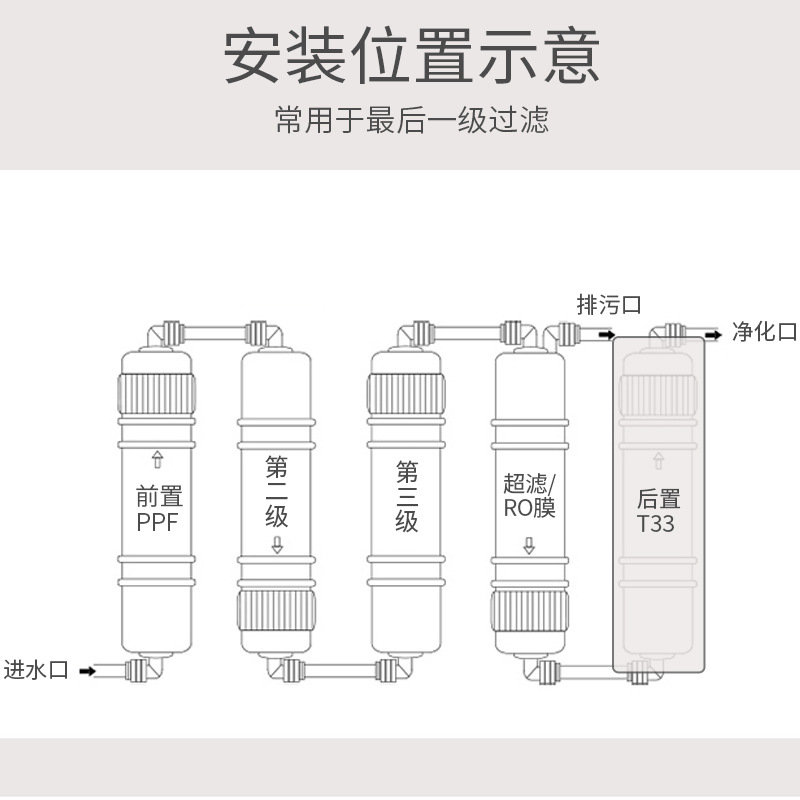 安装位置示意

常用于最后一级过滤

排污口

净化口

前置
PPF

第二级

第三级

超滤/
RO膜

后置
T33

进水口