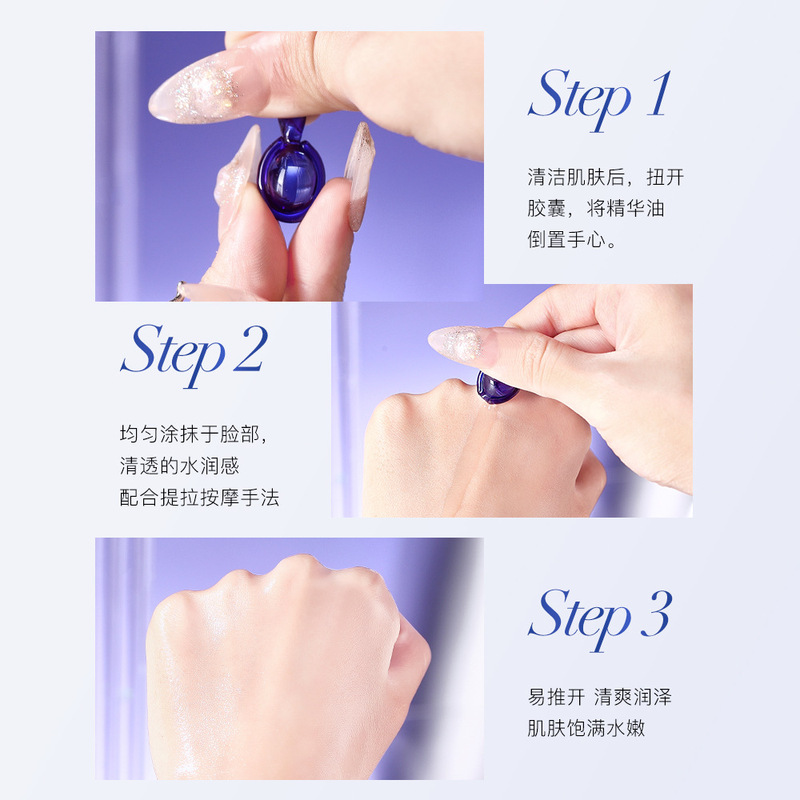 Step 1

清洁肌肤后，扭开胶囊，将精华油倒置手心。

Step 2

均匀涂抹于脸部，清透的水润感配合提拉按摩手法

Step 3

易推开 清爽润泽肌肤饱满水嫩