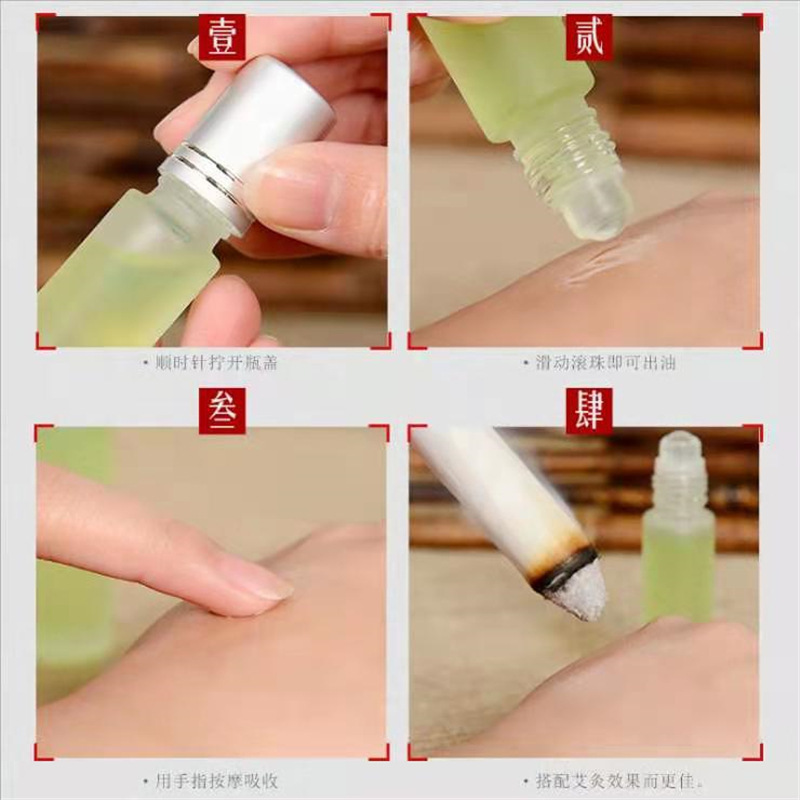 壹

• 顺时针拧开瓶盖

贰

• 滑动滚珠即可出油

叁

• 用手指按摩吸收

肆

• 搭配艾灸效果而更佳。