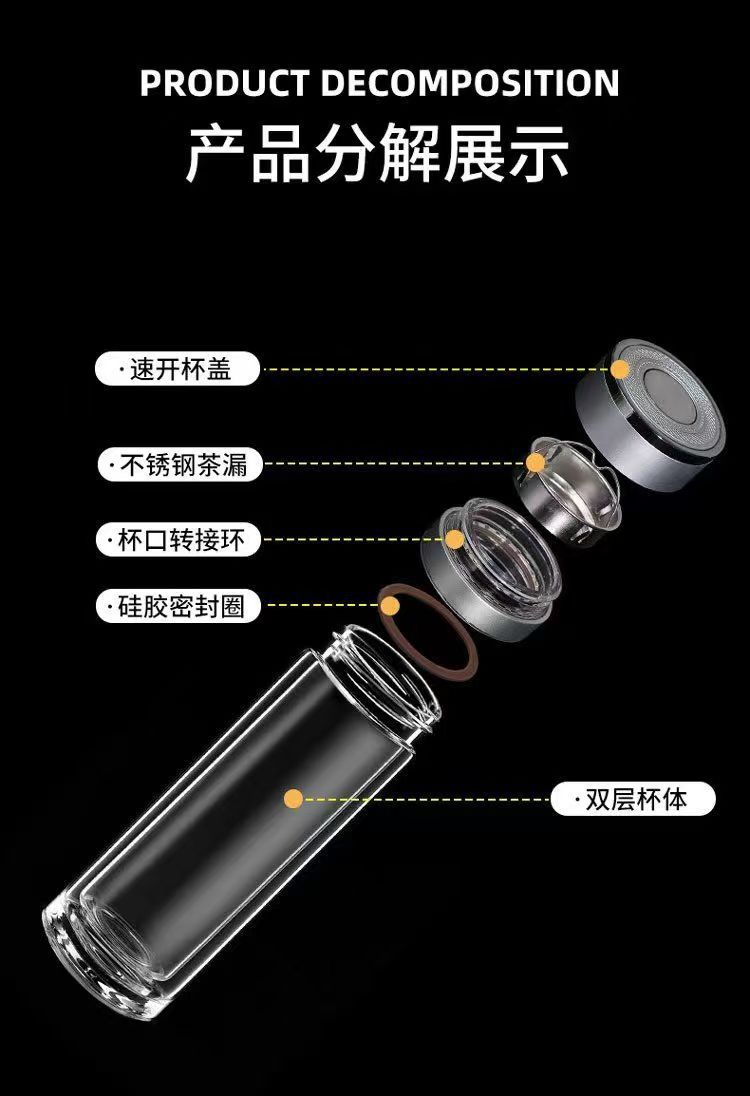 PRODUCT DECOMPOSITION
产品分解展示

· 速开杯盖

· 不锈钢茶漏

· 杯口转接环

· 硅胶密封圈

· 双层杯体