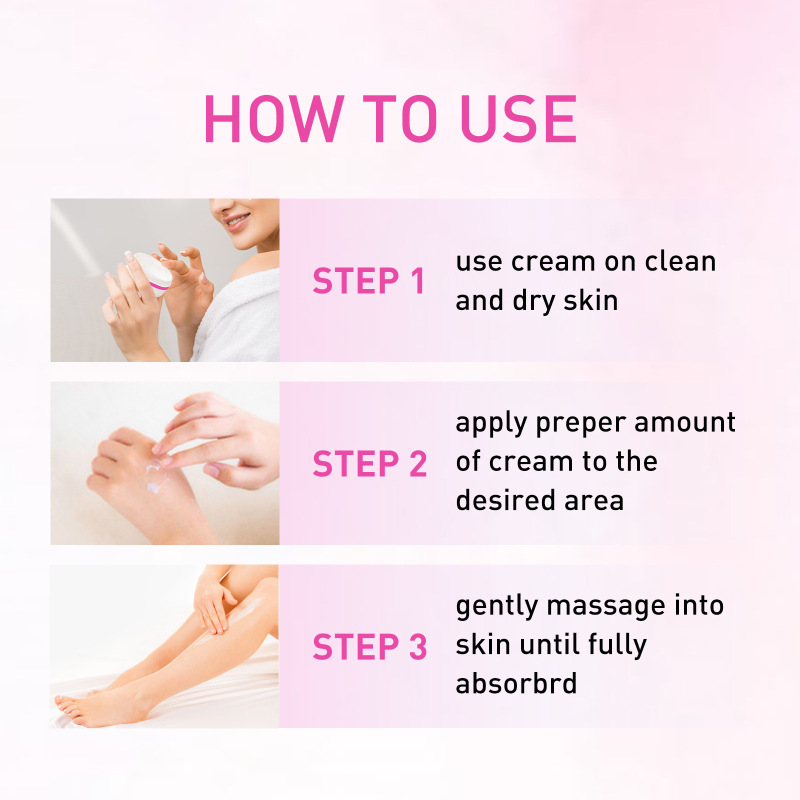 HOW TO USE

STEP 1 use cream on clean and dry skin

STEP 2 apply preper amount of cream to the desired area

STEP 3 gently massage into skin until fully absorbrd