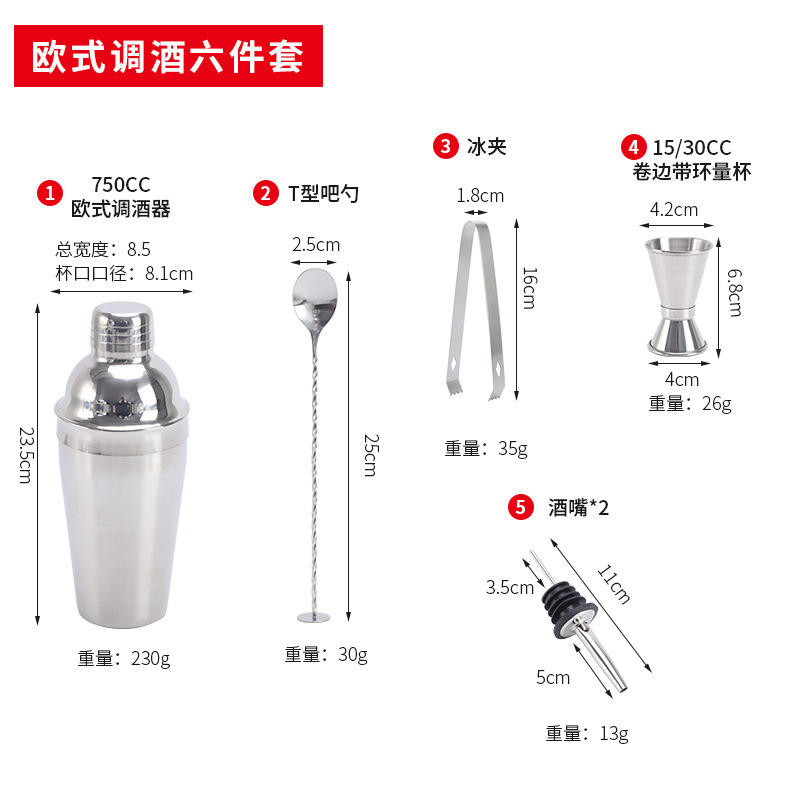 欧式调酒六件套

1 750CC
欧式调酒器

总宽度：8.5
杯口口径：8.1cm

23.5cm

重量：230g

2 T型吧勺

2.5cm

25cm

重量：30g

3 冰夹

1.8cm

16cm

重量：35g

4 15/30CC
卷边带环量杯

4.2cm

6.8cm

4cm

重量：26g

5 酒嘴*2

3.5cm

11cm

5cm

重量：13g