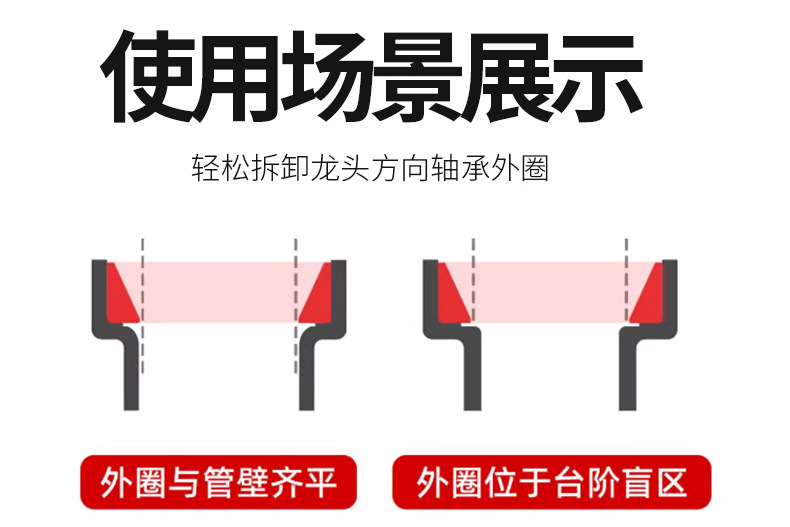 使用场景展示

轻松拆卸龙头方向轴承外圈

外圈与管壁齐平

外圈位于台阶盲区