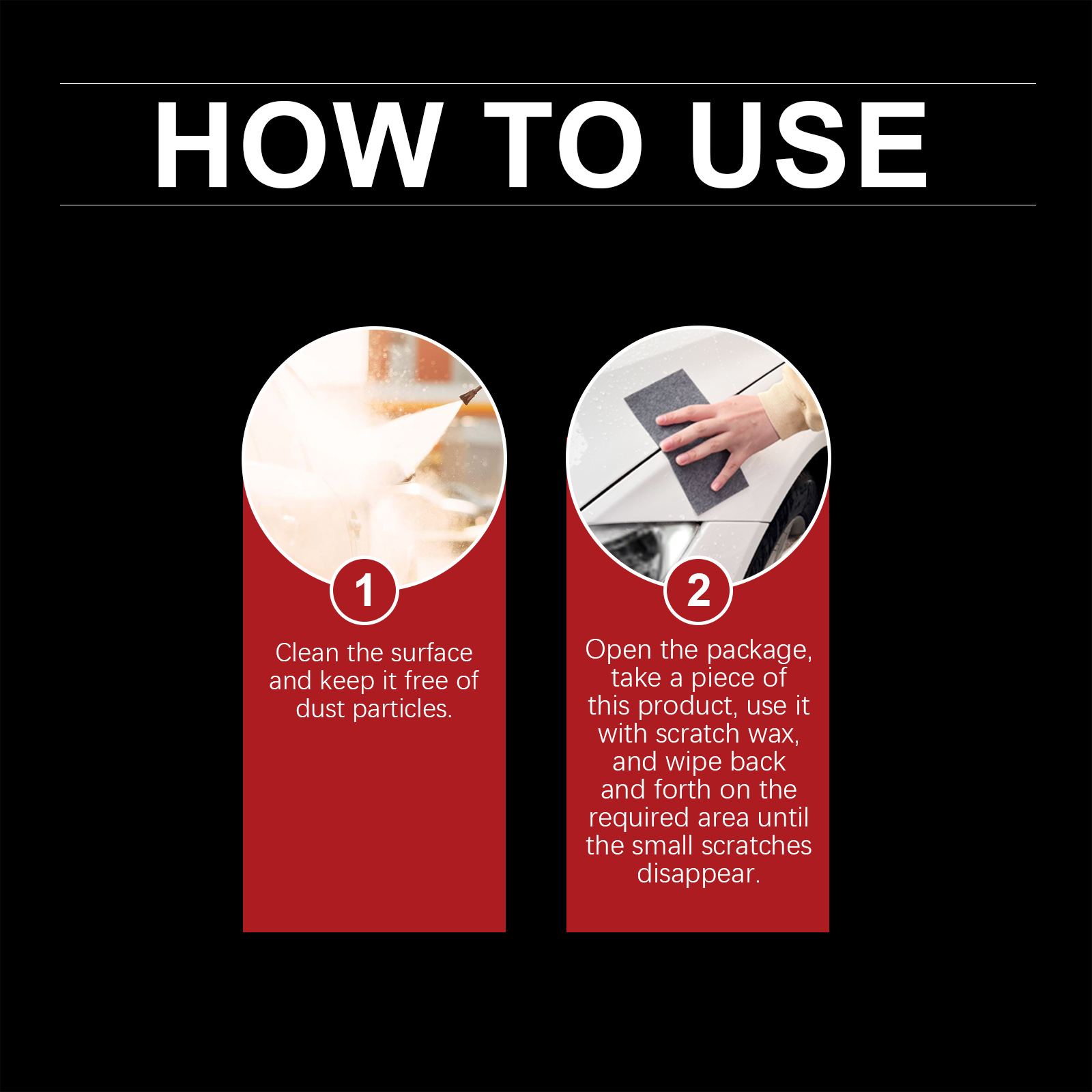 HOW TO USE

1

Clean the surface and keep it free of dust particles.

2

Open the package, take a piece of this product, use it with scratch wax, and wipe back and forth on the required area until the small scratches disappear.