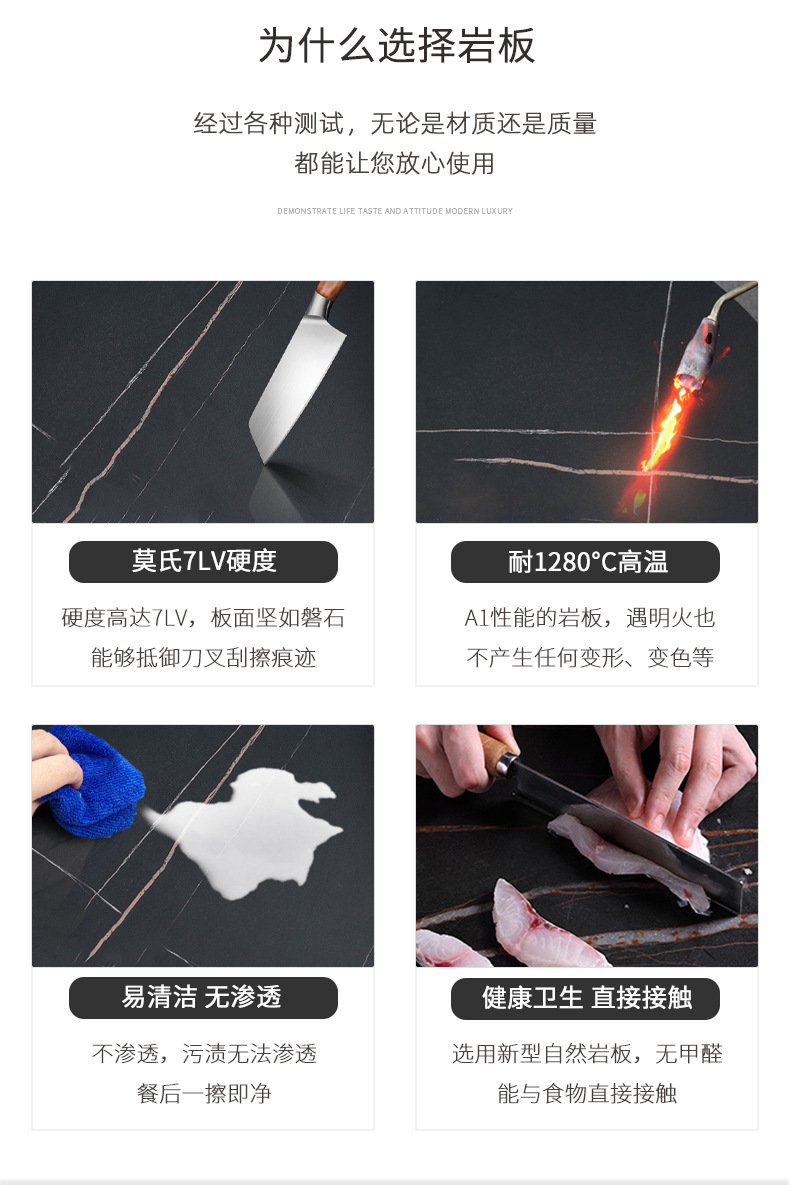 为什么选择岩板

经过各种测试，无论是材质还是质量
都能让您放心使用

DEMONSTRATE LIFE TASTE AND ATTITUDE MODERN LUXURY

莫氏7LV硬度

硬度高达7LV，板面坚如磐石
能够抵御刀叉刮擦痕迹

耐1280°C高温

A1性能的岩板，遇明火也
不产生任何变形、变色等

易清洁 无渗透

不渗透，污渍无法渗透
餐后一擦即净

健康卫生 直接接触

选用新型自然岩板，无甲醛
能与食物直接接触