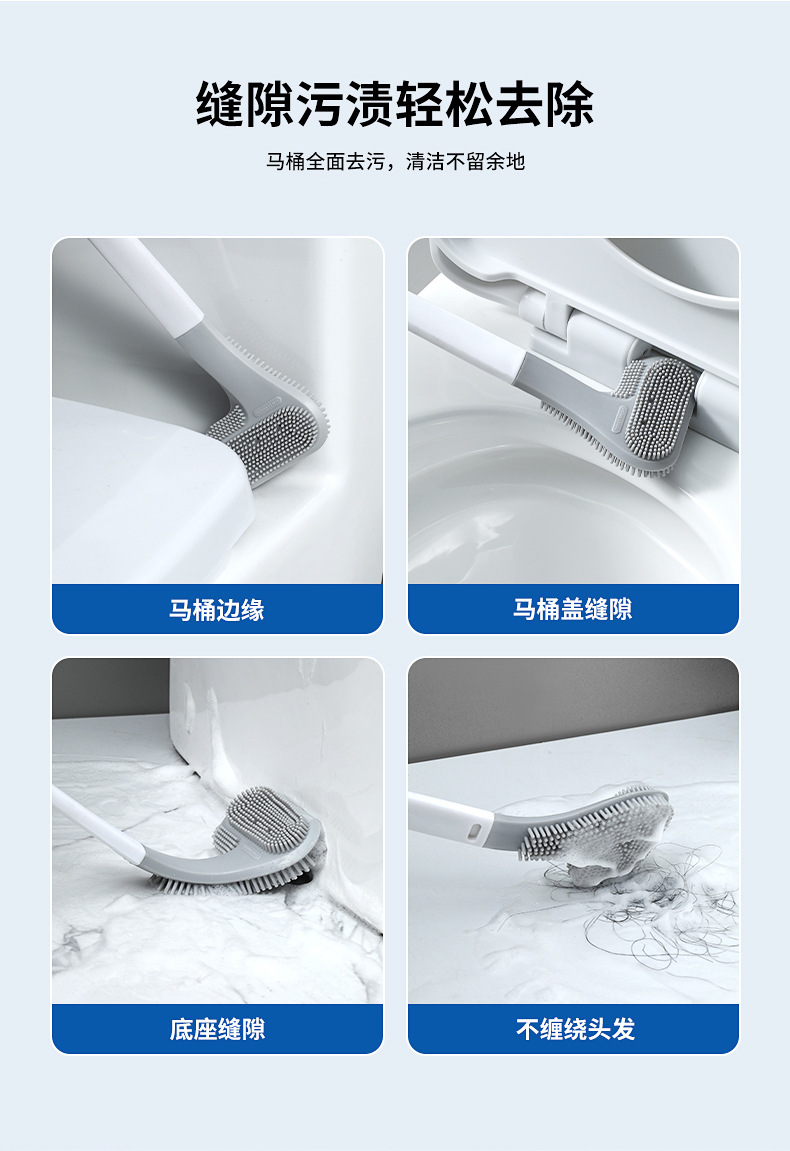 缝隙污渍轻松去除

马桶全面去污，清洁不留余地

马桶边缘

马桶盖缝隙

底座缝隙

不缠绕头发