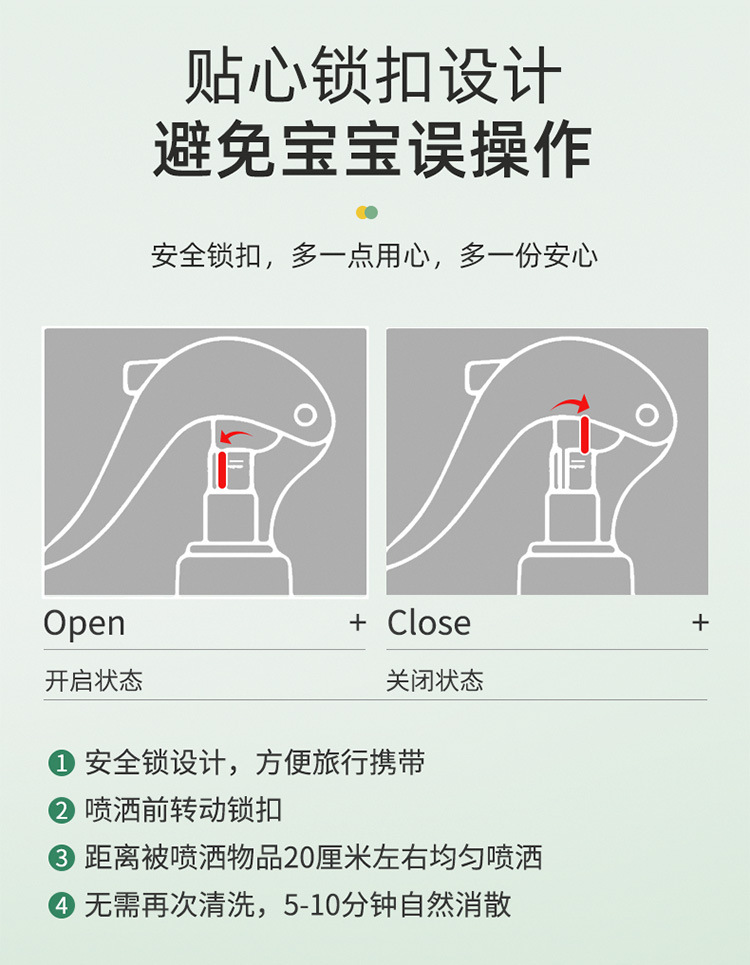 贴心锁扣设计
避免宝宝误操作

安全锁扣，多一点用心，多一份安心

Open +
开启状态

Close +
关闭状态

1 安全锁设计，方便旅行携带
2 喷洒前转动锁扣
3 距离被喷洒物品20厘米左右均匀喷洒
4 无需再次清洗，5-10分钟自然消散