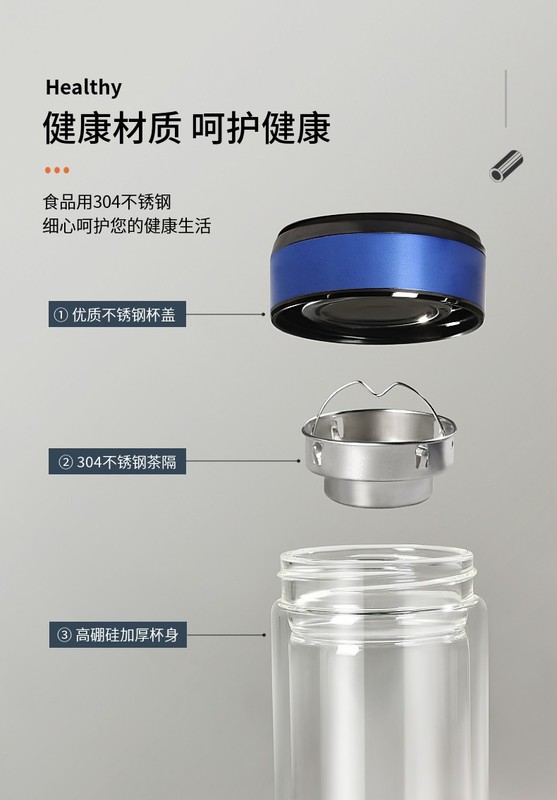 Healthy

健康材质 呵护健康

食品用304不锈钢
细心呵护您的健康生活

① 优质不锈钢杯盖

② 304不锈钢茶隔

③ 高硼硅加厚杯身