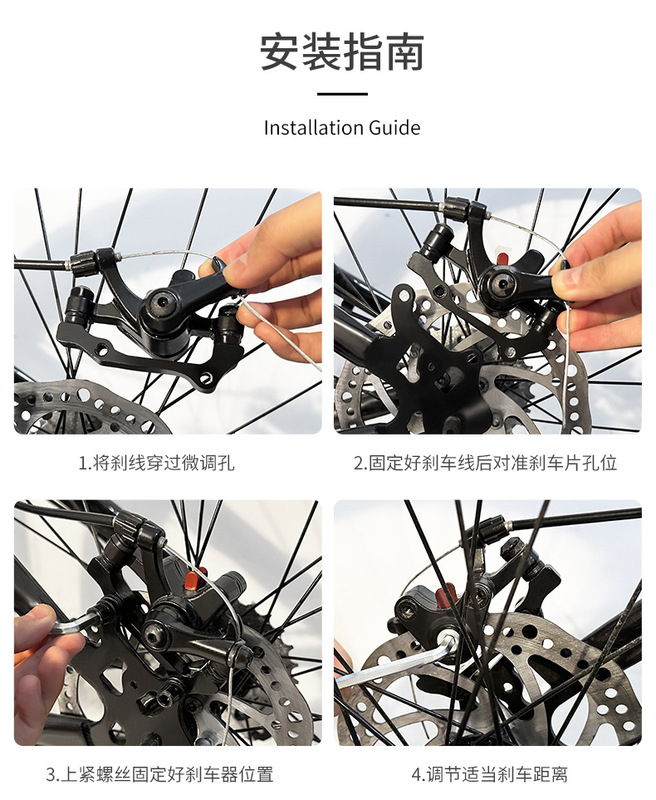 安装指南

Installation Guide

1.将刹线穿过微调孔

2.固定好刹车线后对准刹车片孔位

3.上紧螺丝固定好刹车器位置

4.调节适当刹车距离