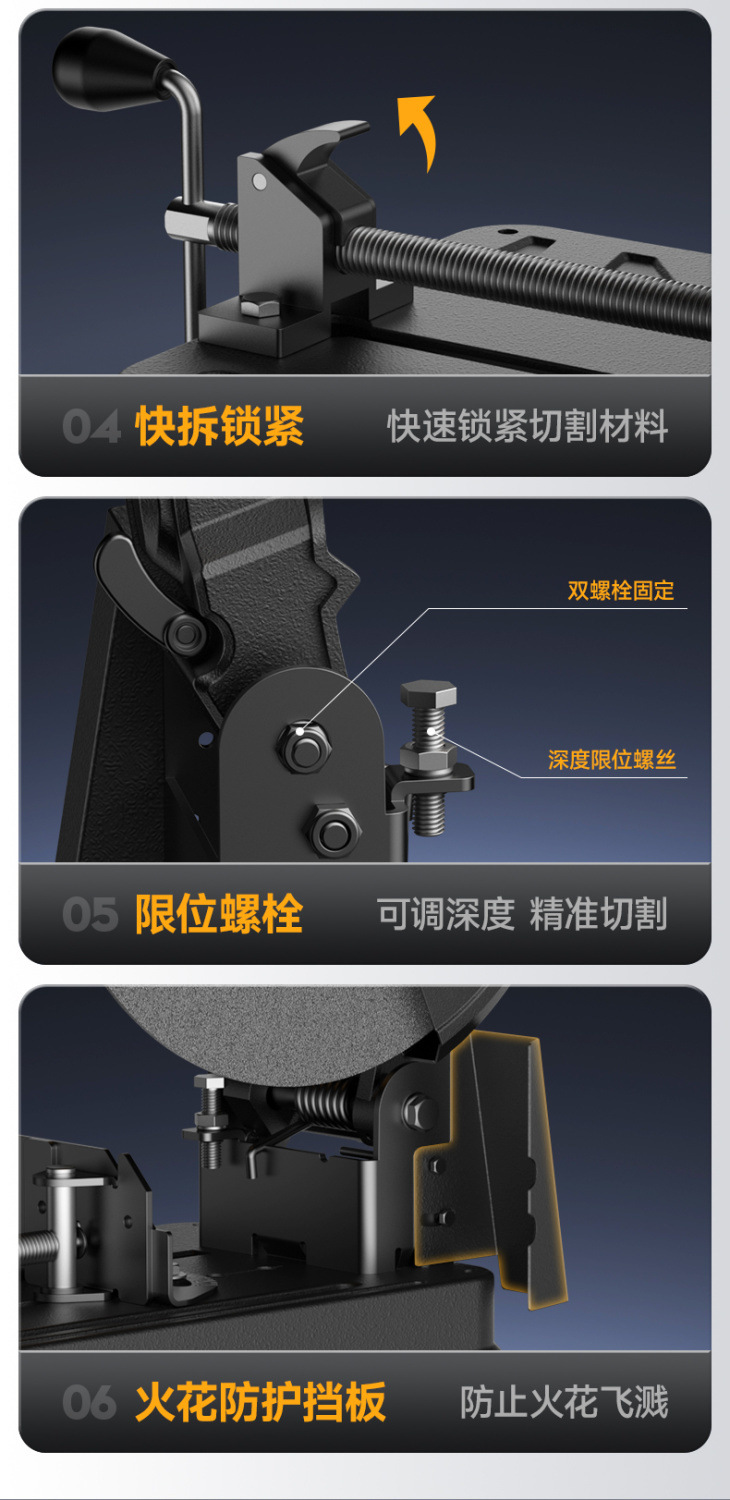 04 快拆锁紧 快速锁紧切割材料

双螺栓固定

深度限位螺丝

05 限位螺栓 可调深度 精准切割

06 火花防护挡板 防止火花飞溅