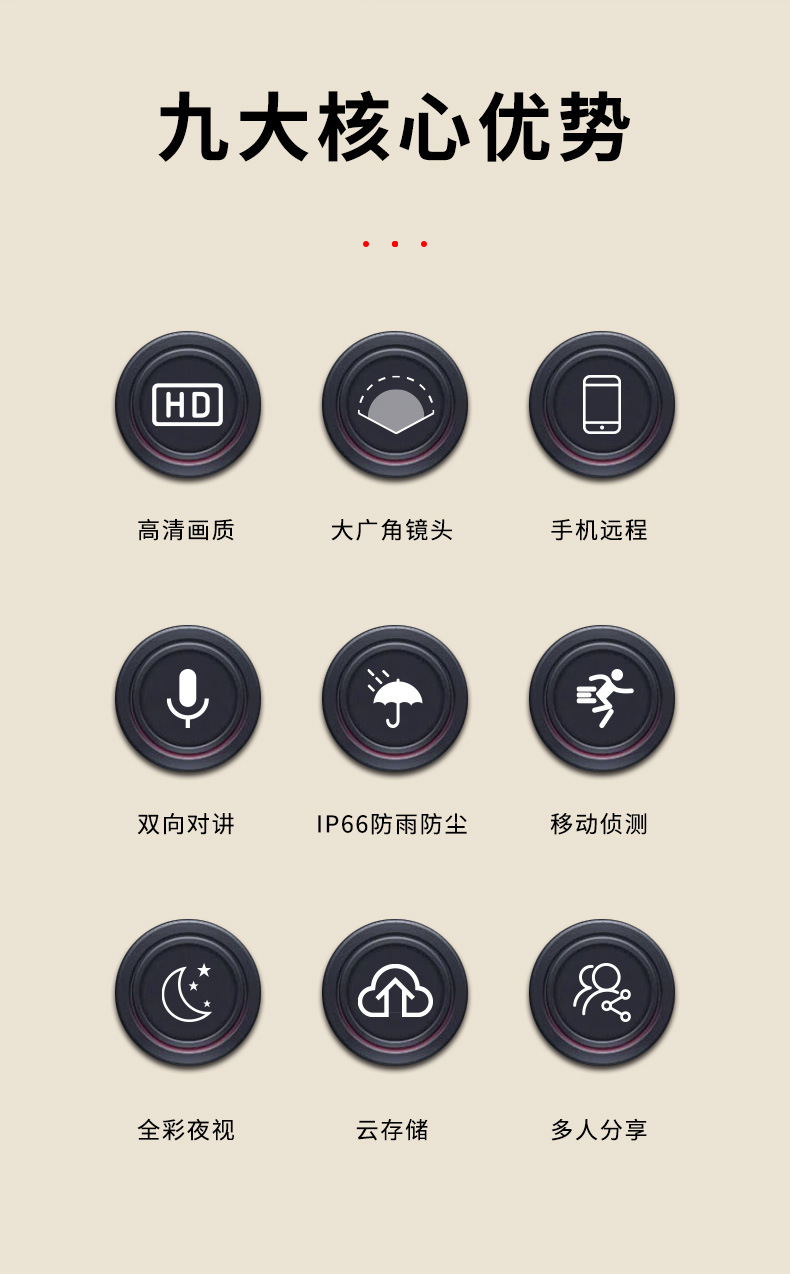 九大核心优势

HD

高清画质

大广角镜头

手机远程

双向对讲

IP66防雨防尘

移动侦测

全彩夜视

云存储

多人分享