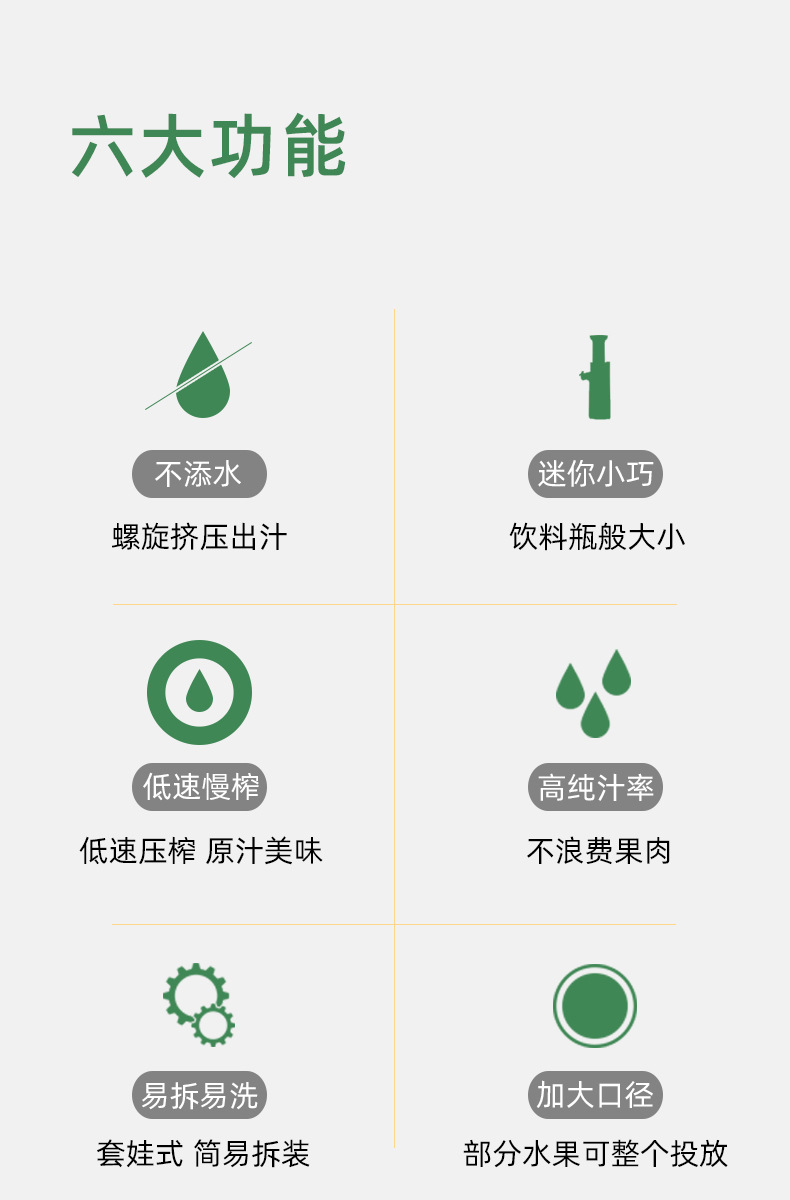 六大功能

不添水

螺旋挤压出汁

迷你小巧

饮料瓶般大小

低速慢榨

低速压榨 原汁美味

高纯汁率

不浪费果肉

易拆易洗

套娃式 简易拆装

加大口径

部分水果可整个投放