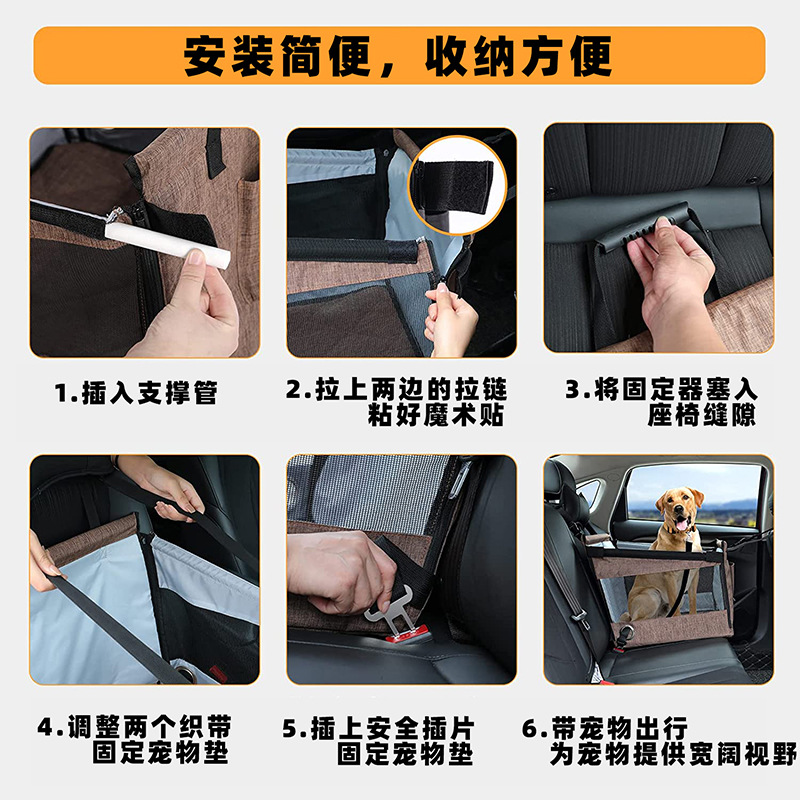 安装简便，收纳方便

1.插入支撑管

2.拉上两边的拉链
粘好魔术贴

3.将固定器塞入
座椅缝隙

4.调整两个织带
固定宠物垫

5.插上安全插片
固定宠物垫

6.带宠物出行
为宠物提供宽阔视野