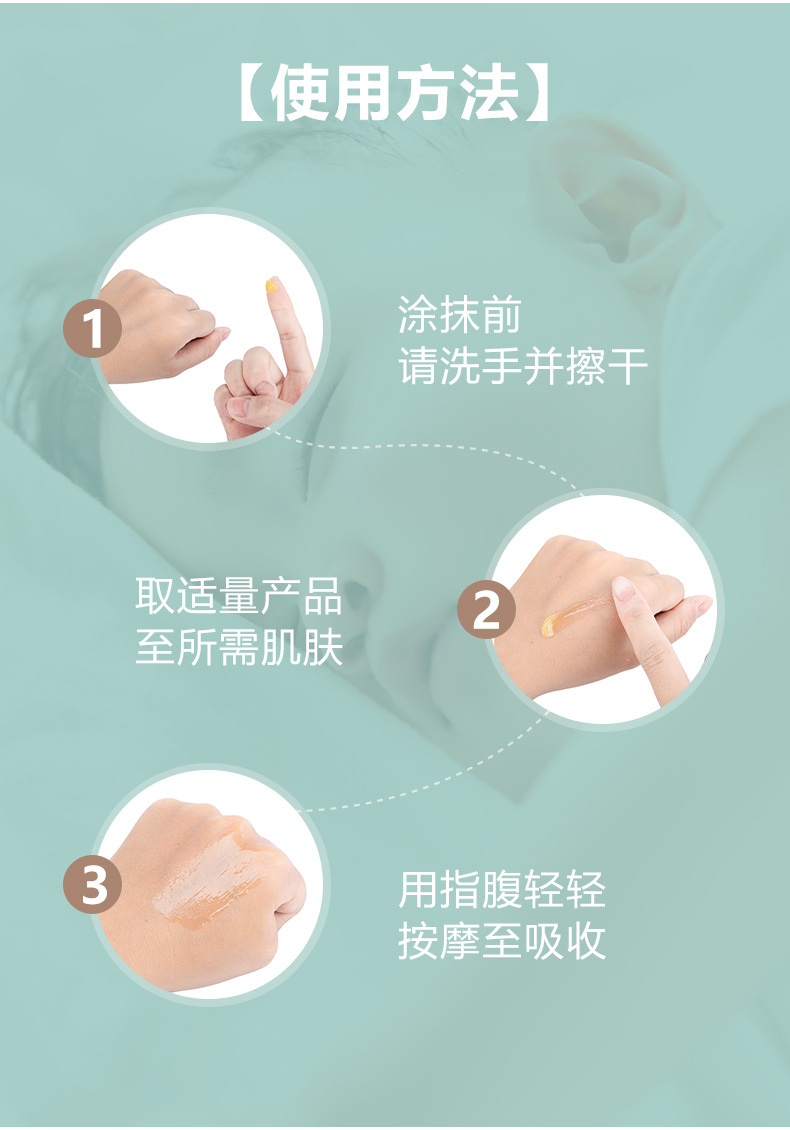 【使用方法】

1

涂抹前
请洗手并擦干

取适量产品
至所需肌肤

2

3

用指腹轻轻
按摩至吸收