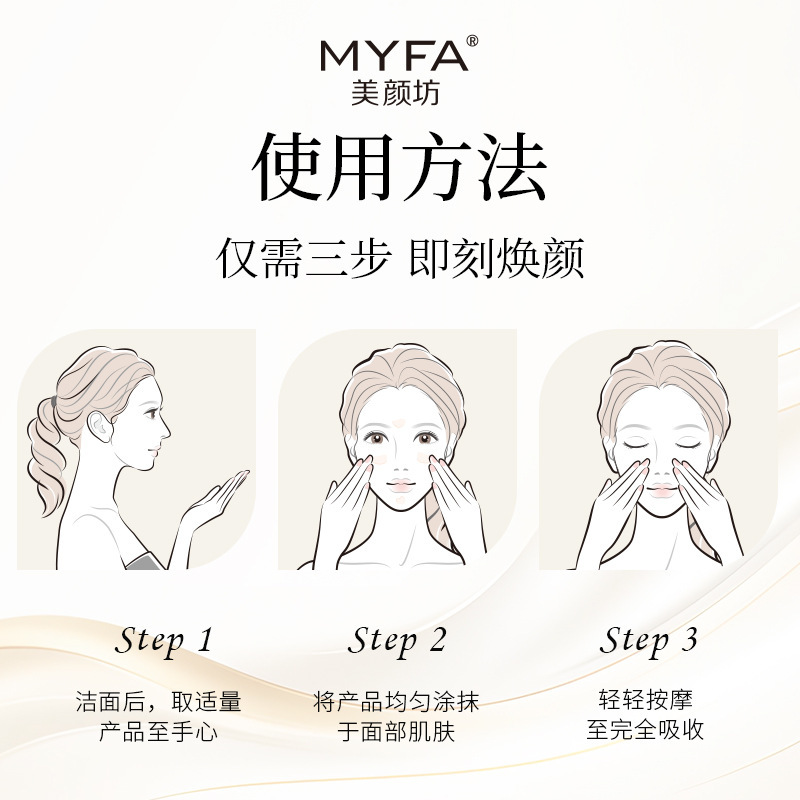 MYFA®
美颜坊

使用方法

仅需三步 即刻焕颜

Step 1

洁面后，取适量产品至手心

Step 2

将产品均匀涂抹于面部肌肤

Step 3

轻轻按摩至完全吸收