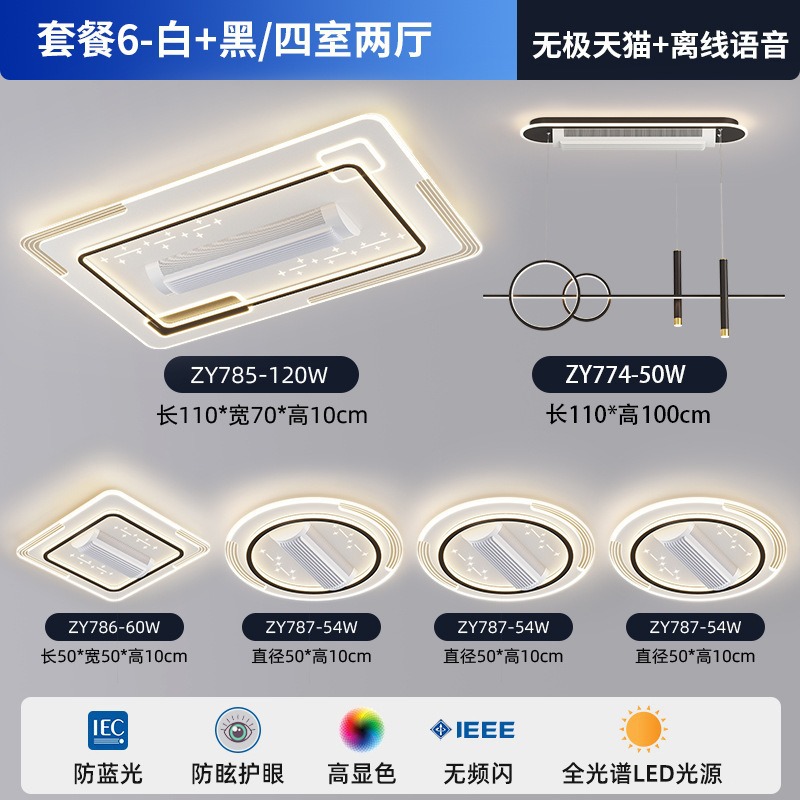 套餐6-白+黑/四室两厅

无极天猫+离线语音

ZY785-120W
长110*宽70*高10cm

ZY774-50W
长110*高100cm

ZY786-60W
长50*宽50*高10cm

ZY787-54W
直径50*高10cm

ZY787-54W
直径50*高10cm

ZY787-54W
直径50*高10cm

IEC
防蓝光

防眩护眼

高显色

IEEE
无频闪

全光谱LED光源