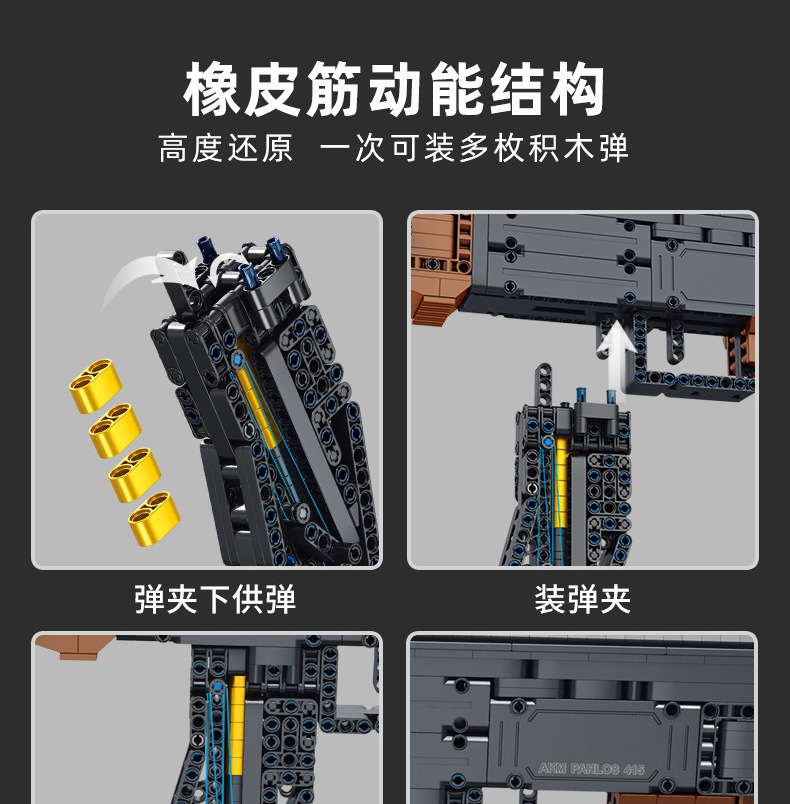 橡皮筋动能结构

高度还原 一次可装多枚积木弹

弹夹下供弹

装弹夹

AKM PANLOS 445