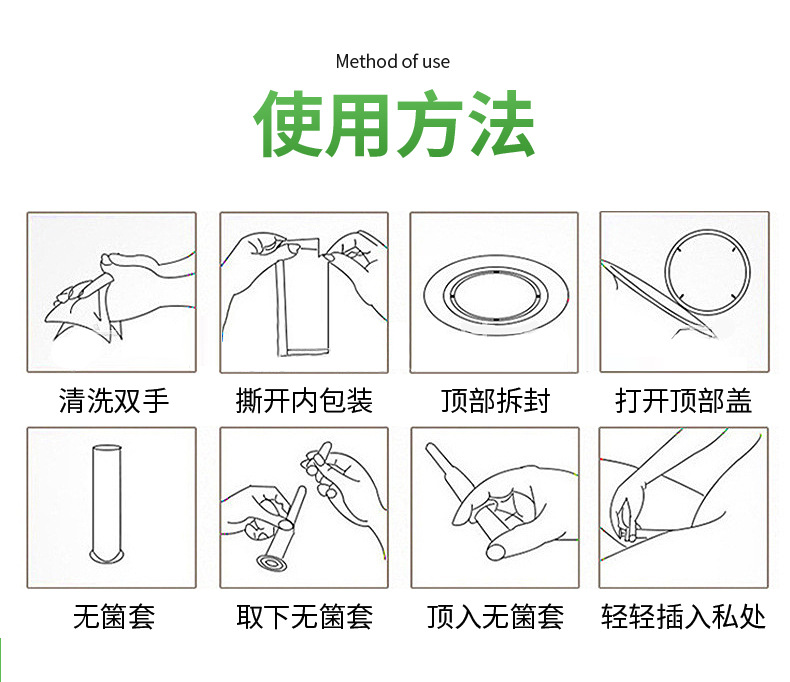 Method of use

使用方法

清洗双手

撕开内包装

顶部拆封

打开顶部盖

无菌套

取下无菌套

顶入无菌套

轻轻插入私处