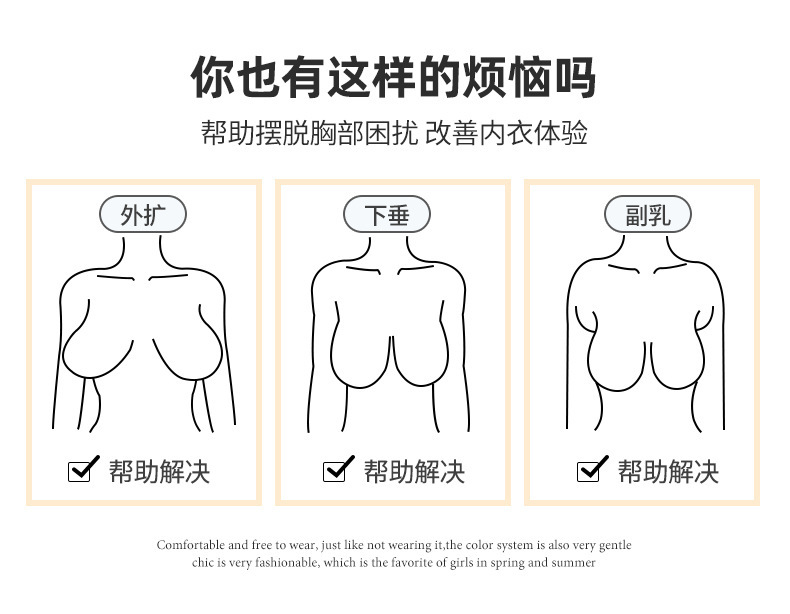 你也有这样的烦恼吗

帮助摆脱胸部困扰 改善内衣体验

外扩

帮助解决

下垂

帮助解决

副乳

帮助解决

Comfortable and free to wear, just like not wearing it,the color system is also very gentle chic is very fashionable, which is the favorite of girls in spring and summer