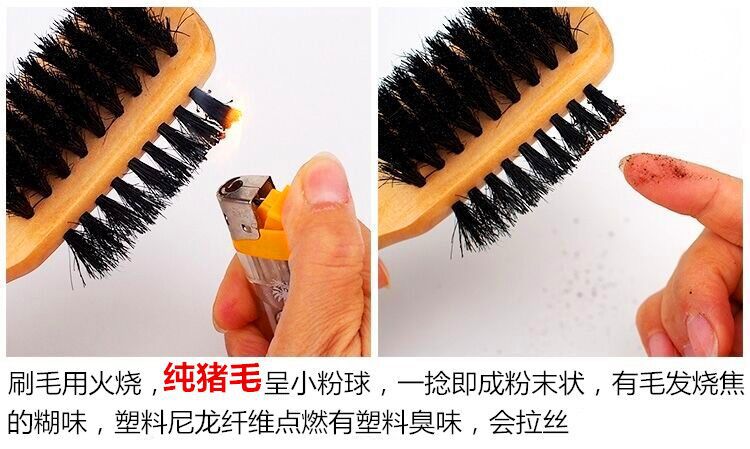 刷毛用火烧，纯猪毛呈小粉球，一捻即成粉末状，有毛发烧焦的糊味，塑料尼龙纤维点燃有塑料臭味，会拉丝