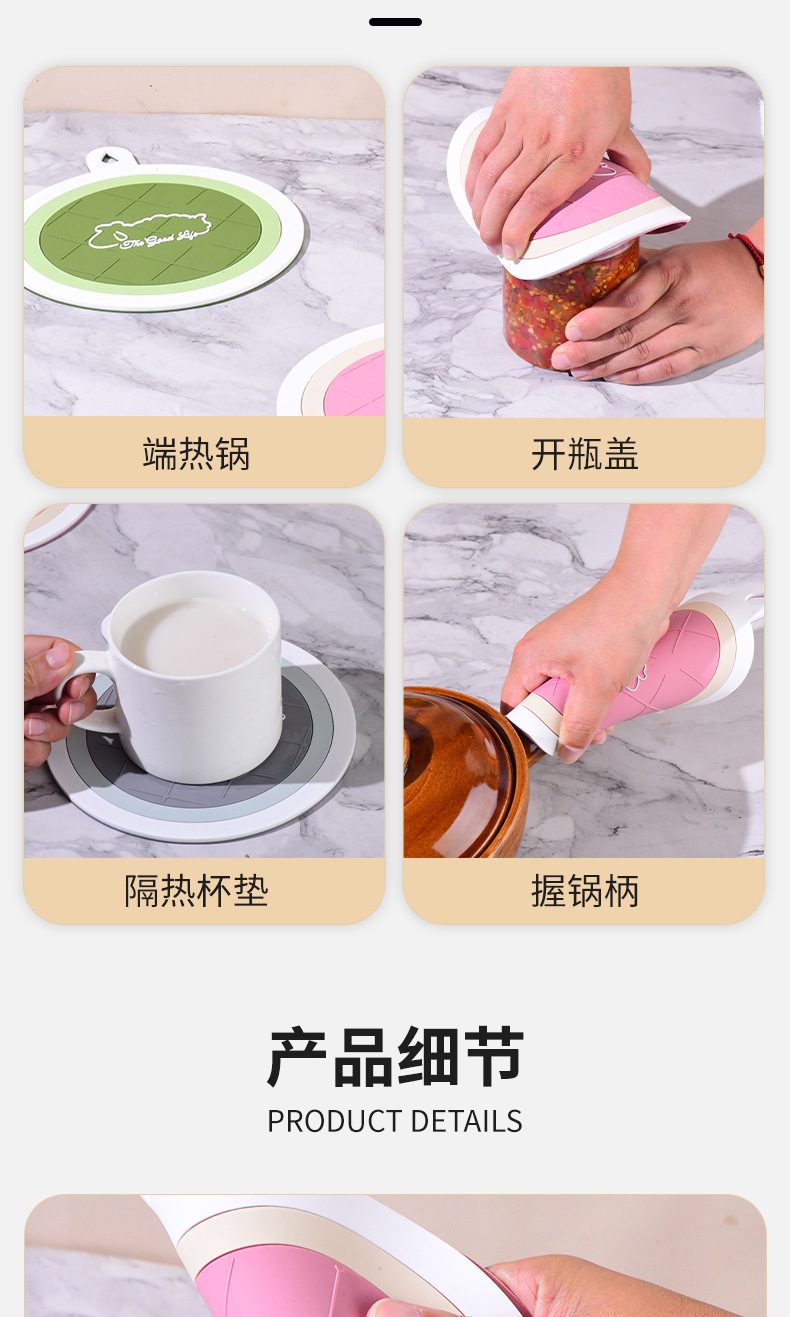 The Good Life

端热锅

开瓶盖

隔热杯垫

握锅柄

产品细节
PRODUCT DETAILS