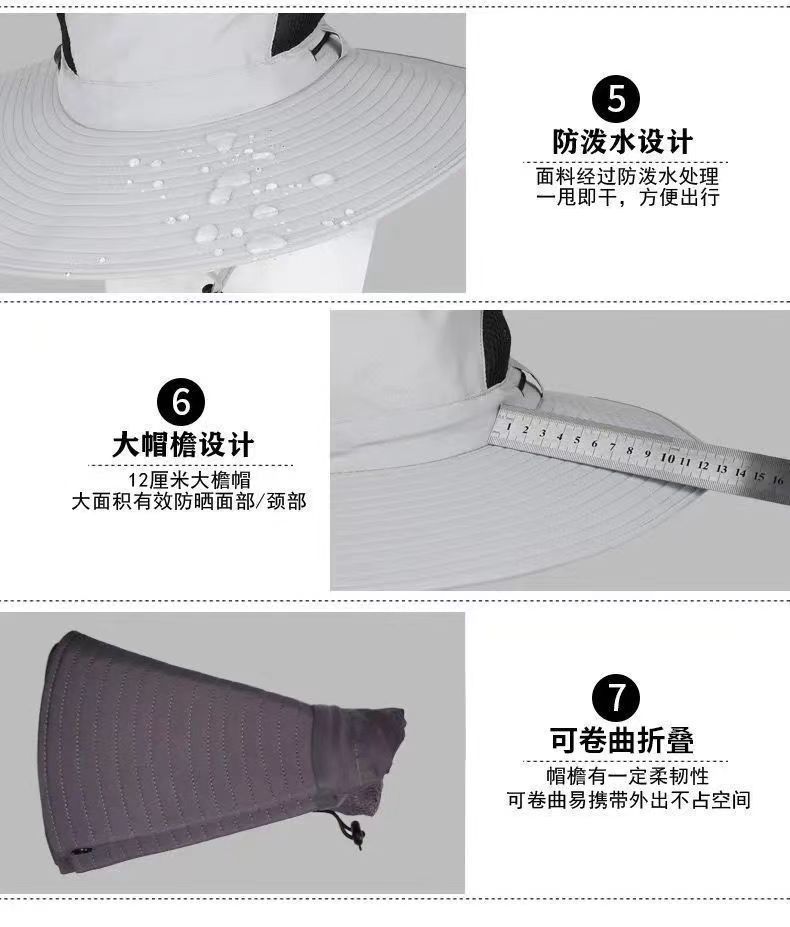 5
防泼水设计
面料经过防泼水处理
一甩即干，方便出行

6
大帽檐设计
12厘米大檐帽
大面积有效防晒面部/颈部

1 2 3 4 5 6 7 8 9 10 11 12 13 14 15 16

7
可卷曲折叠
帽檐有一定柔韧性
可卷曲易携带外出不占空间