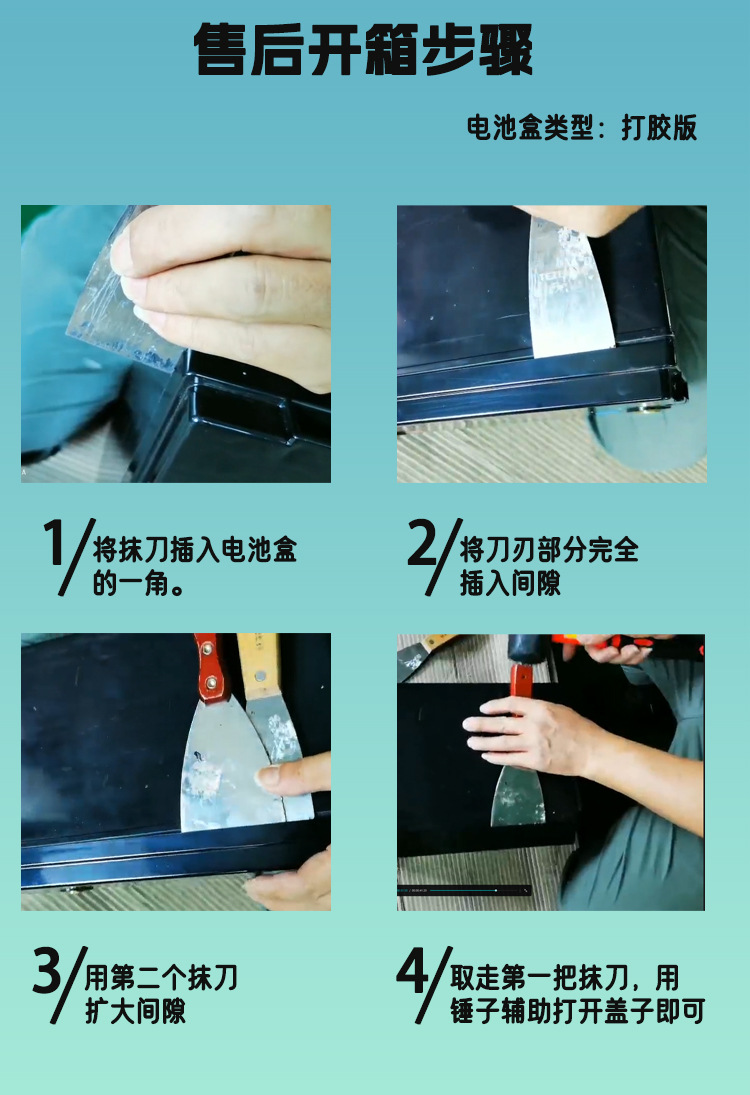 售后开箱步骤

电池盒类型：打胶版

1/ 将抹刀插入电池盒的一角。

2/ 将刀刃部分完全插入间隙

3/ 用第二个抹刀扩大间隙

4/ 取走第一把抹刀，用锤子辅助打开盖子即可