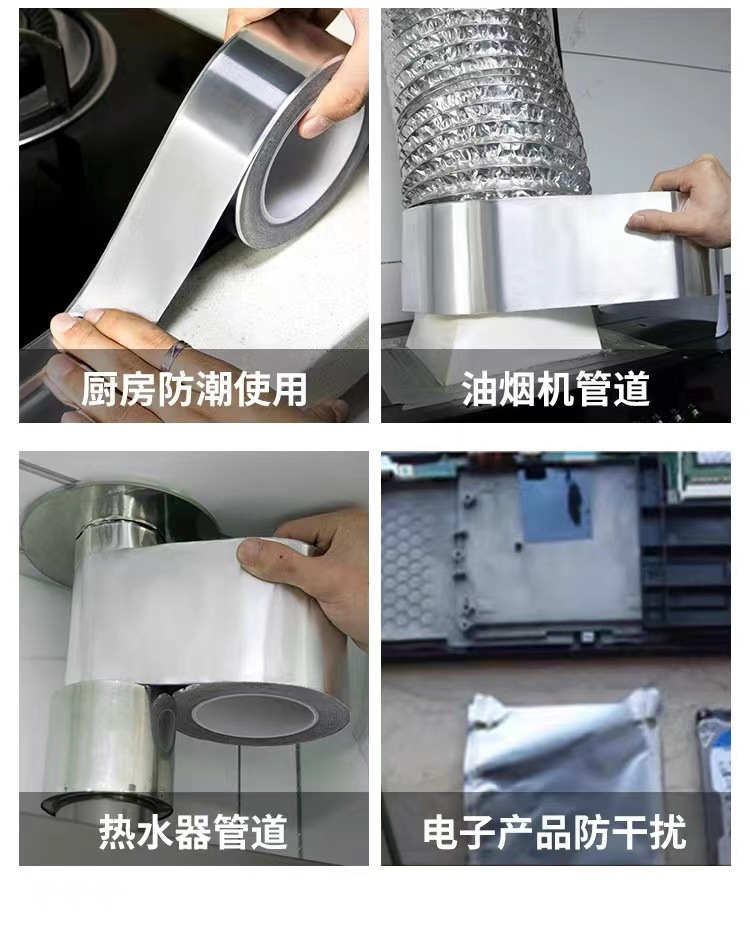 厨房防潮使用

油烟机管道

热水器管道

电子产品防干扰