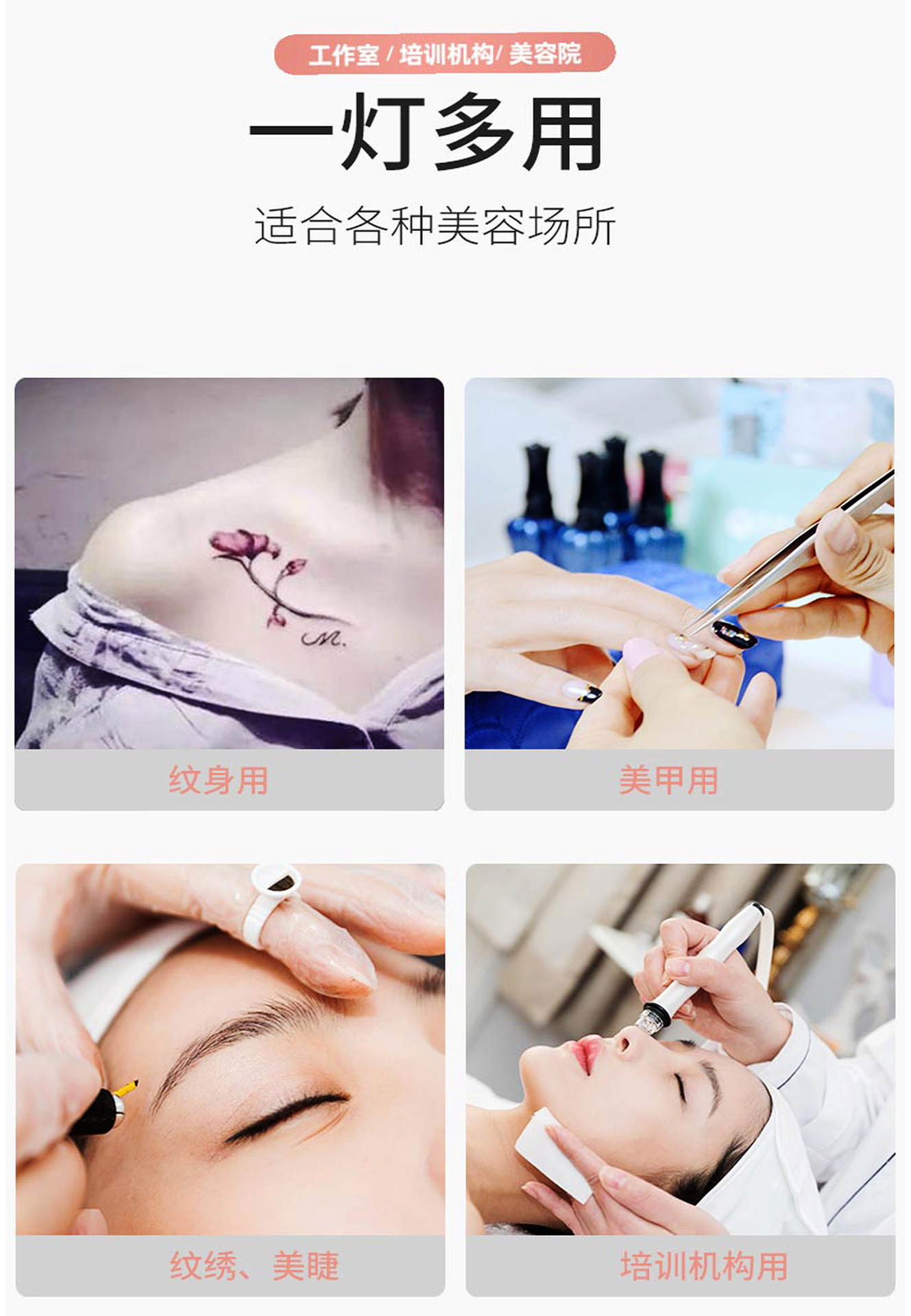 工作室 / 培训机构/ 美容院

一灯多用

适合各种美容场所

M.

纹身用

美甲用

纹绣、美睫

培训机构用