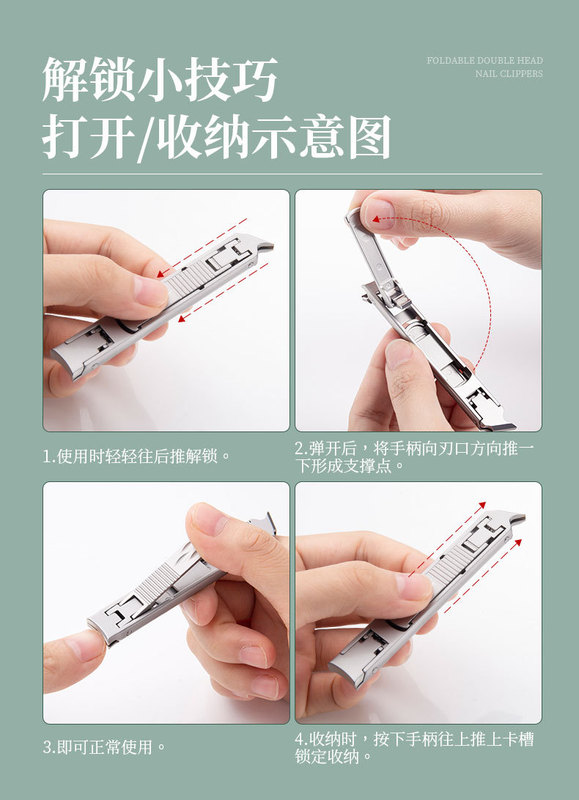 解锁小技巧
打开/收纳示意图

FOLDABLE DOUBLE HEAD
NAIL CLIPPERS

1.使用时轻轻往后推解锁。

2.弹开后，将手柄向刃口方向推一下形成支撑点。

3.即可正常使用。

4.收纳时，按下手柄往上推上卡槽锁定收纳。