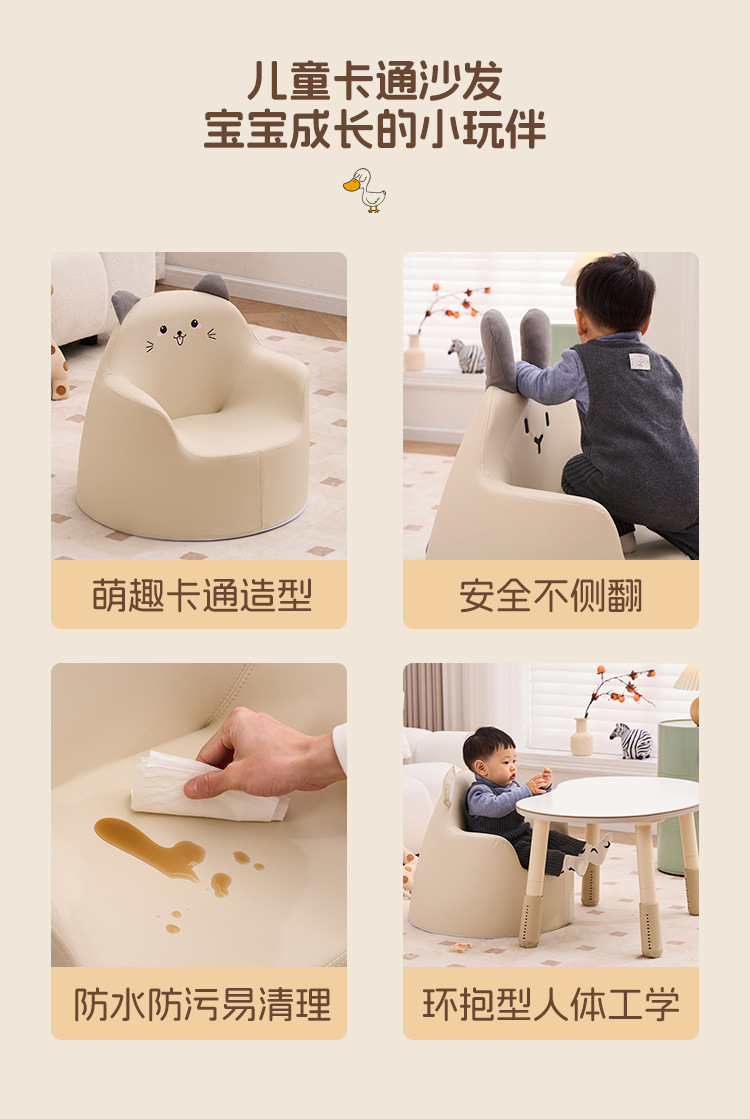 儿童卡通沙发
宝宝成长的小玩伴

萌趣卡通造型

安全不侧翻

防水防污易清理

环抱型人体工学