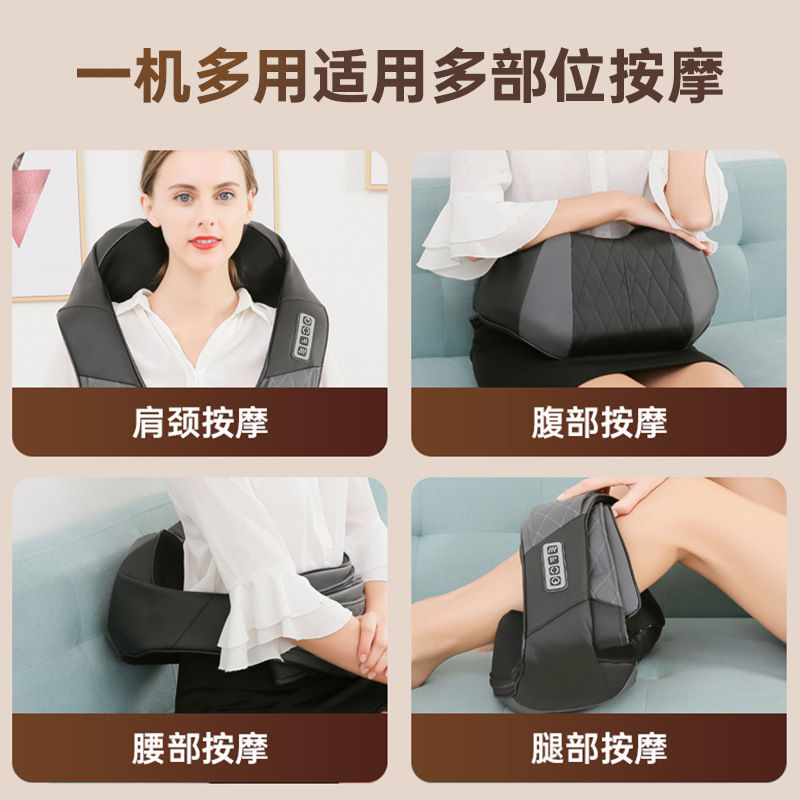 一机多用适用多部位按摩

肩颈按摩

腹部按摩

腰部按摩

腿部按摩