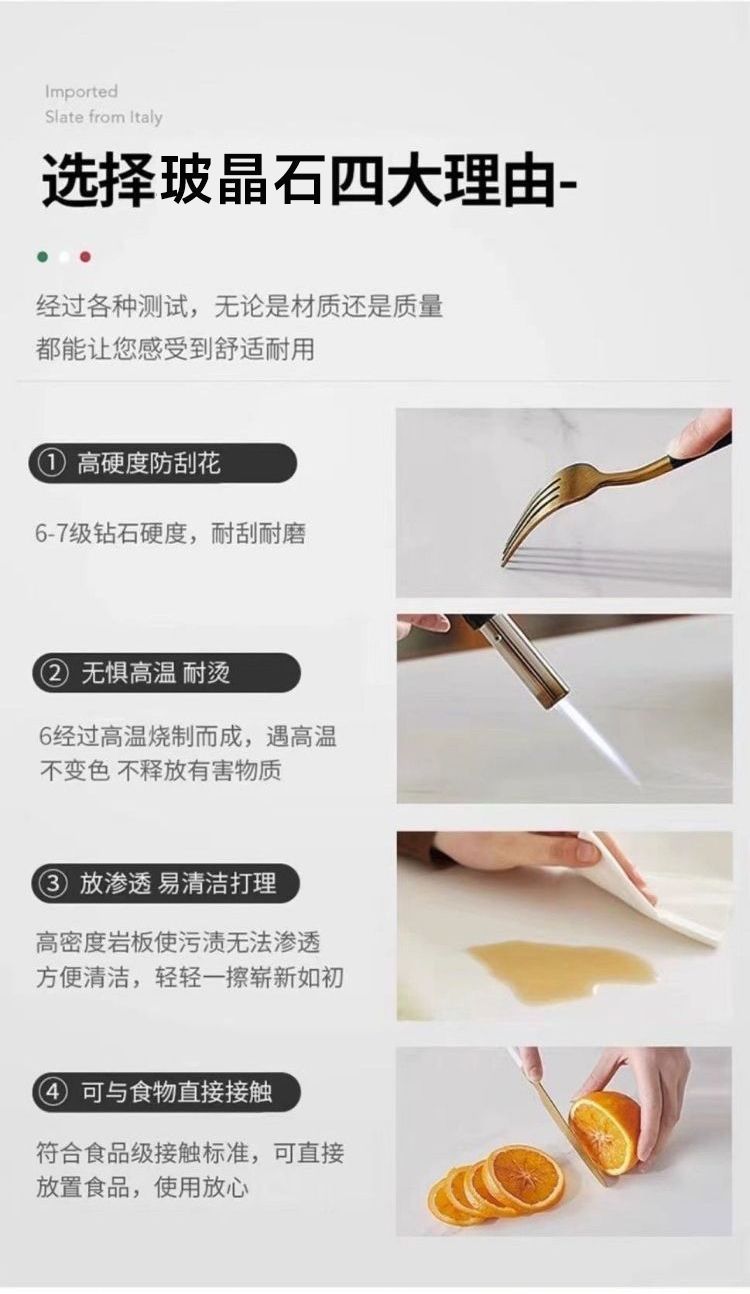 Imported
Slate from Italy

选择玻晶石四大理由-

经过各种测试，无论是材质还是质量
都能让您感受到舒适耐用

① 高硬度防刮花

6-7级钻石硬度，耐刮耐磨

② 无惧高温 耐烫

6经过高温烧制而成，遇高温
不变色 不释放有害物质

③ 放渗透 易清洁打理

高密度岩板使污渍无法渗透
方便清洁，轻轻一擦崭新如初

④ 可与食物直接接触

符合食品级接触标准，可直接
放置食品，使用放心