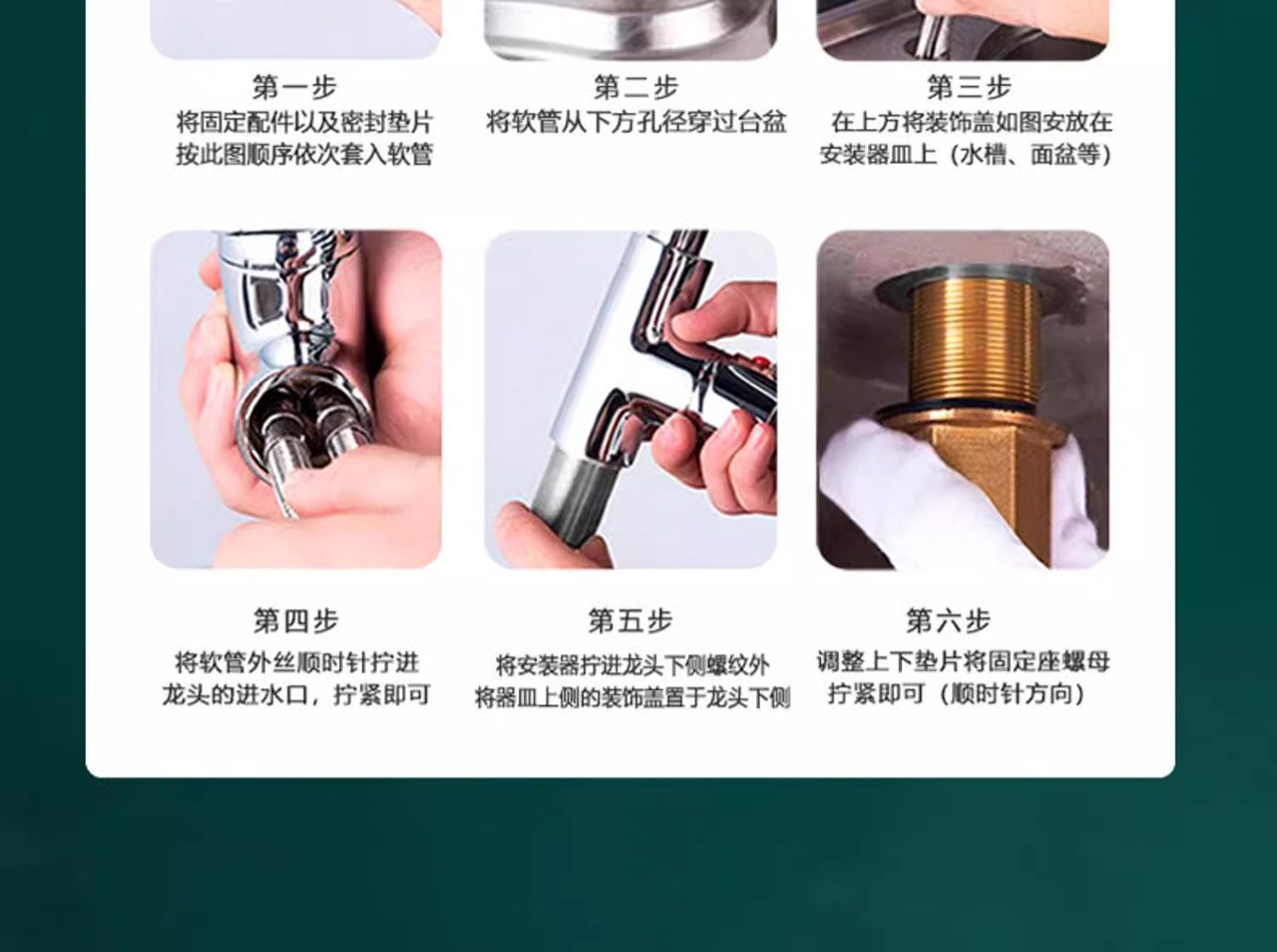 第一步
将固定配件以及密封垫片按此图顺序依次套入软管

第二步
将软管从下方孔径穿过台盆

第三步
在上方将装饰盖如图安放在安装器皿上（水槽、面盆等）

第四步
将软管外丝顺时针拧进龙头的进水口，拧紧即可

第五步
将安装器拧进龙头下侧螺纹外将器皿上侧的装饰盖置于龙头下侧

第六步
调整上下垫片将固定座螺母拧紧即可（顺时针方向）