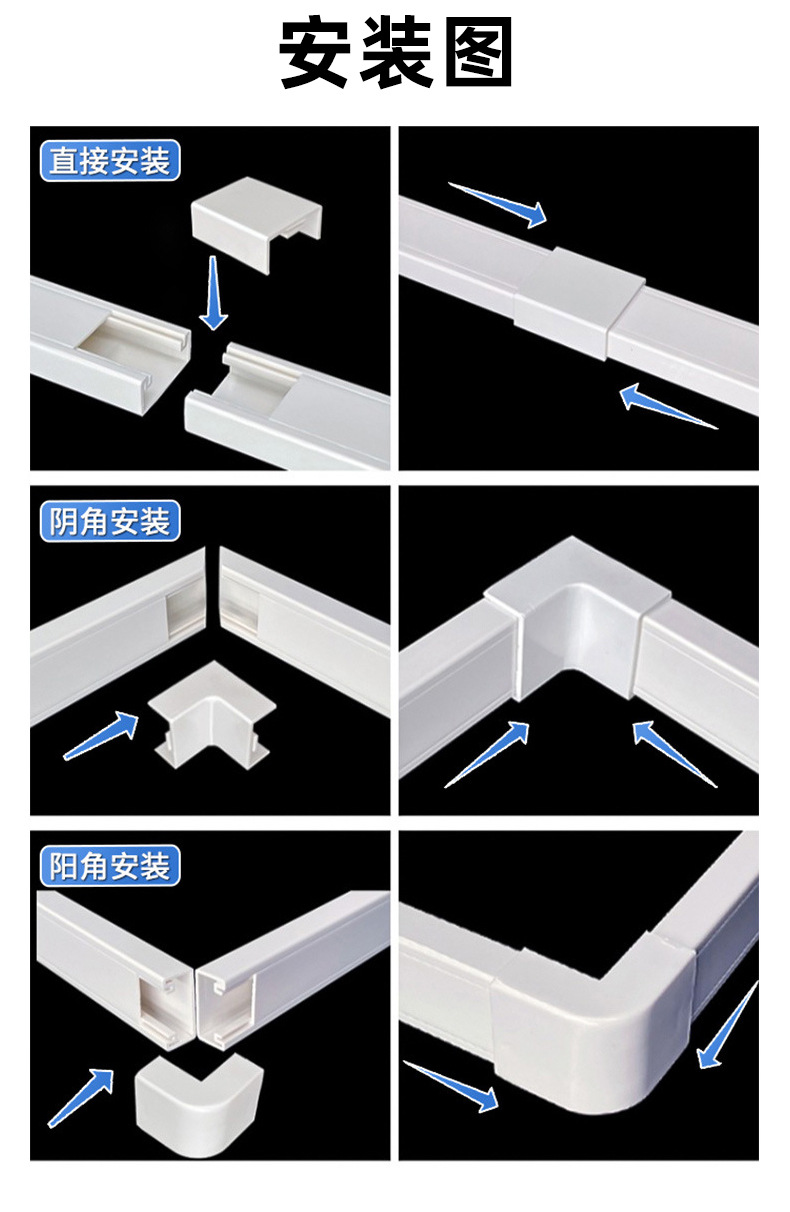 安装图

直接安装

阴角安装

阳角安装