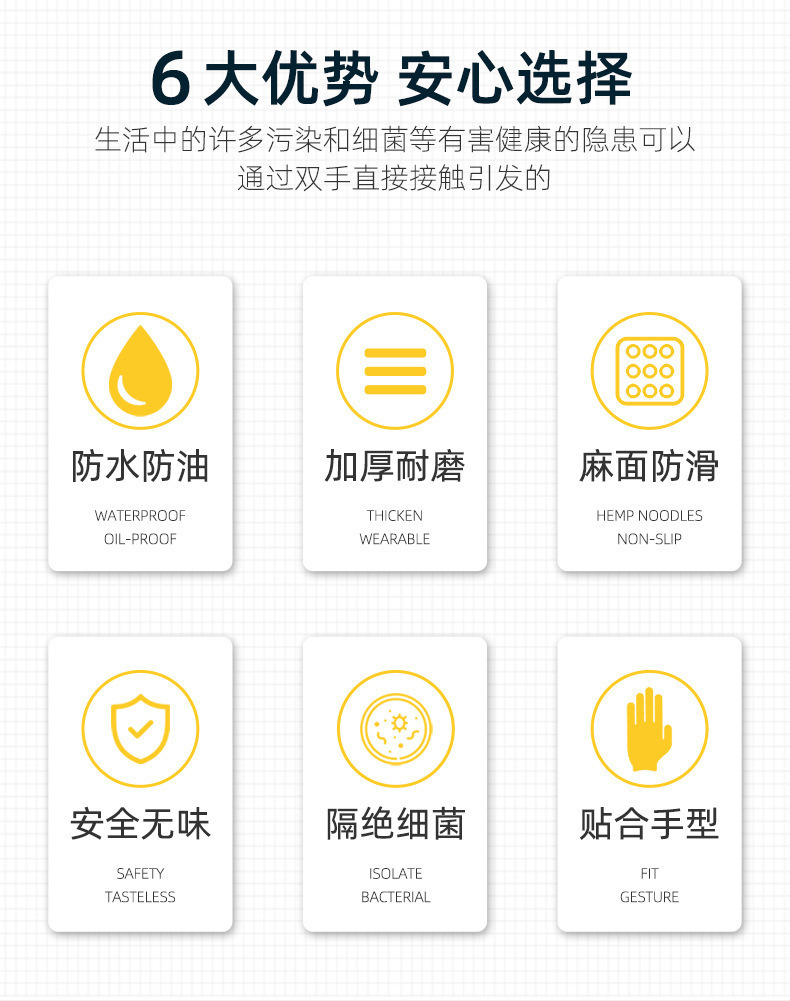 6大优势 安心选择

生活中的许多污染和细菌等有害健康的隐患可以通过双手直接接触引发的

防水防油

WATERPROOF
OIL-PROOF

加厚耐磨

THICKEN
WEARABLE

麻面防滑

HEMP NOODLES
NON-SLIP

安全无味

SAFETY
TASTELESS

隔绝细菌

ISOLATE
BACTERIAL

贴合手型

FIT
GESTURE