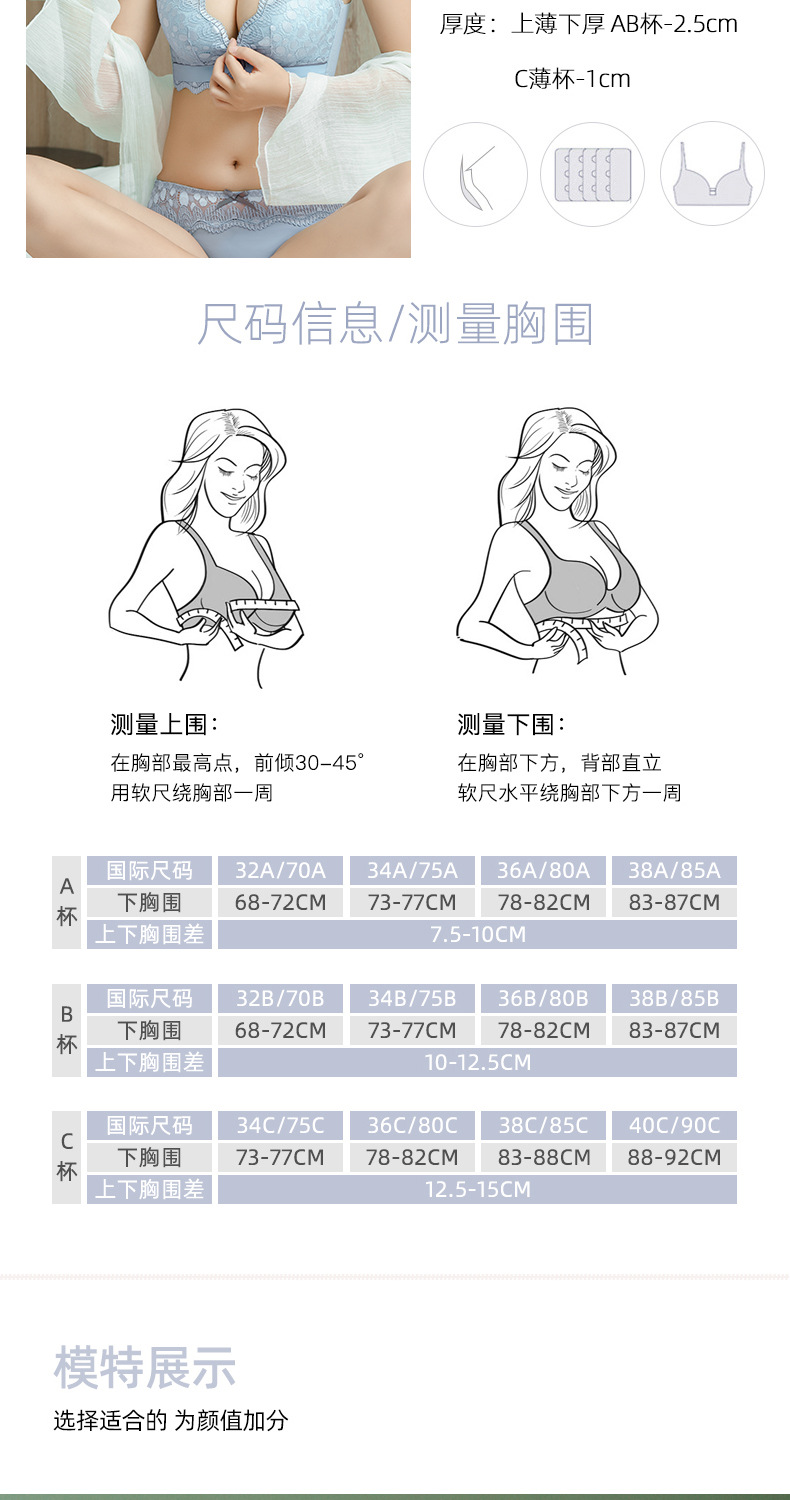 厚度：上薄下厚 AB杯-2.5cm

C薄杯-1cm

尺码信息/测量胸围

测量上围：

在胸部最高点，前倾30–45°
用软尺绕胸部一周

测量下围：

在胸部下方，背部直立
软尺水平绕胸部下方一周

| A杯 | 国际尺码 | 32A/70A | 34A/75A | 36A/80A | 38A/85A |
|---|---|---|---|---|---|
| | 下胸围 | 68-72CM | 73-77CM | 78-82CM | 83-87CM |
| | 上下胸围差 | 7.5-10CM | | | |

| B杯 | 国际尺码 | 32B/70B | 34B/75B | 36B/80B | 38B/85B |
|---|---|---|---|---|---|
| | 下胸围 | 68-72CM | 73-77CM | 78-82CM | 83-87CM |
| | 上下胸围差 | 10-12.5CM | | | |

| C杯 | 国际尺码 | 34C/75C | 36C/80C | 38C/85C | 40C/90C |
|---|---|---|---|---|---|
| | 下胸围 | 73-77CM | 78-82CM | 83-88CM | 88-92CM |
| | 上下胸围差 | 12.5-15CM | | | |

模特展示

选择适合的 为颜值加分