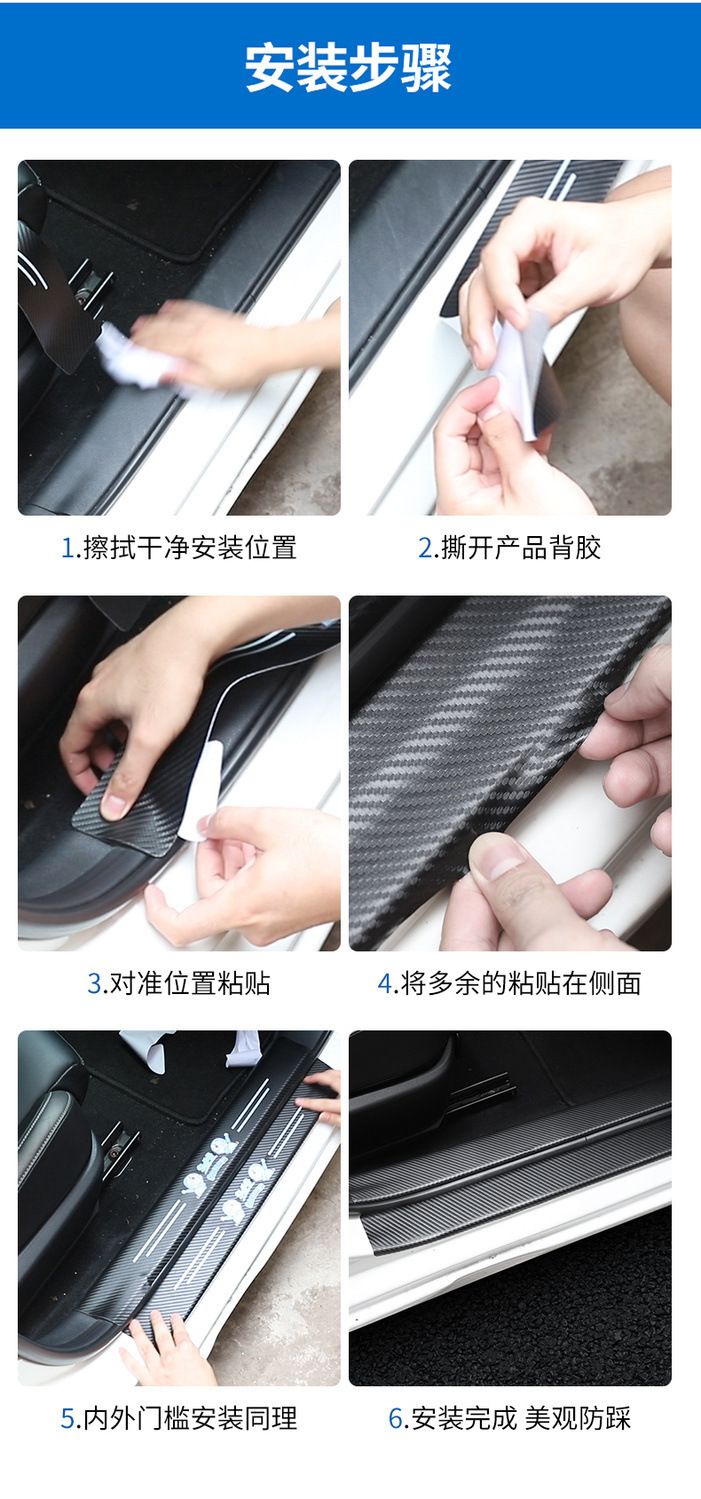 安装步骤

1.擦拭干净安装位置

2.撕开产品背胶

3.对准位置粘贴

4.将多余的粘贴在侧面

5.内外门槛安装同理

6.安装完成 美观防踩