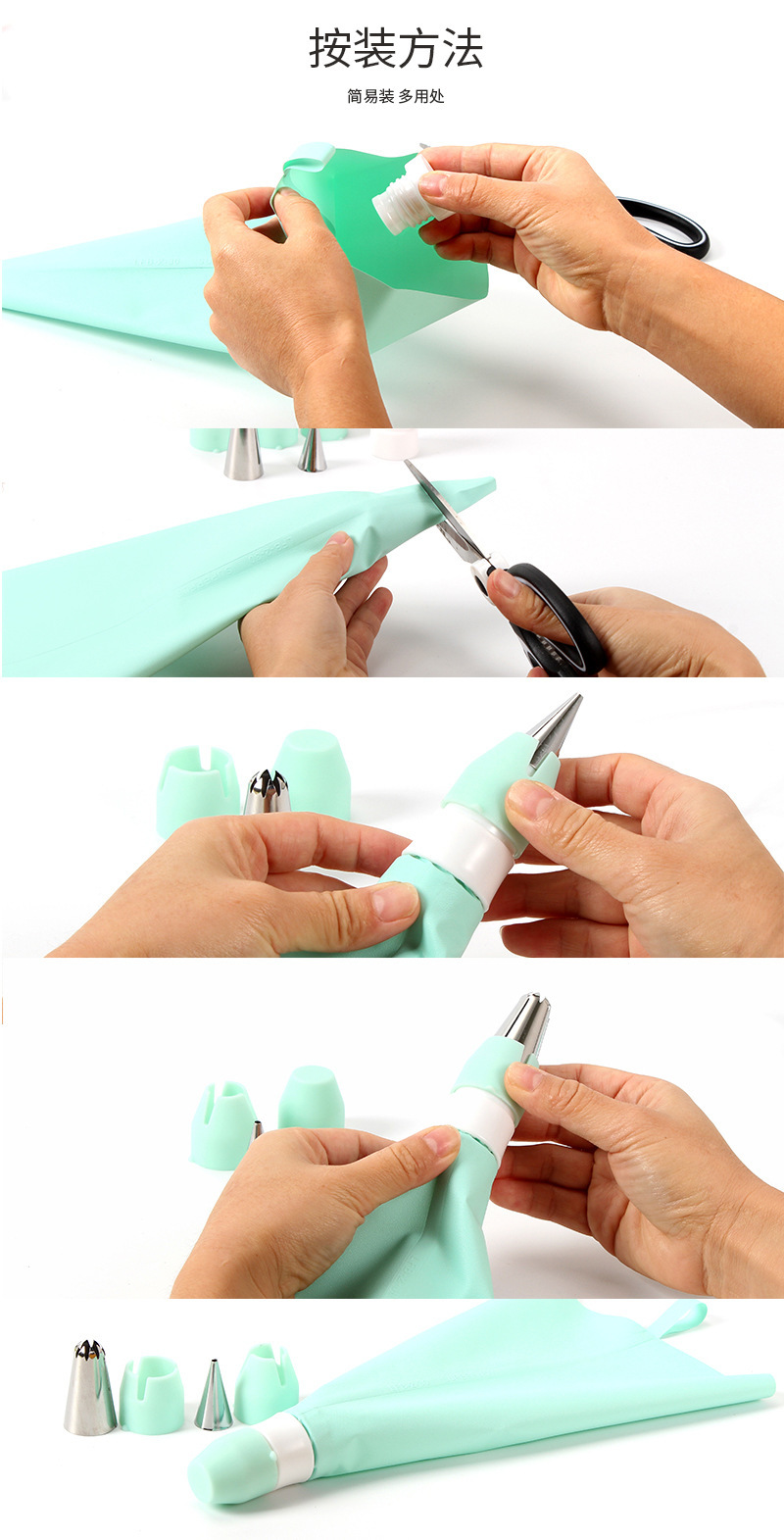 按装方法

简易装 多用处